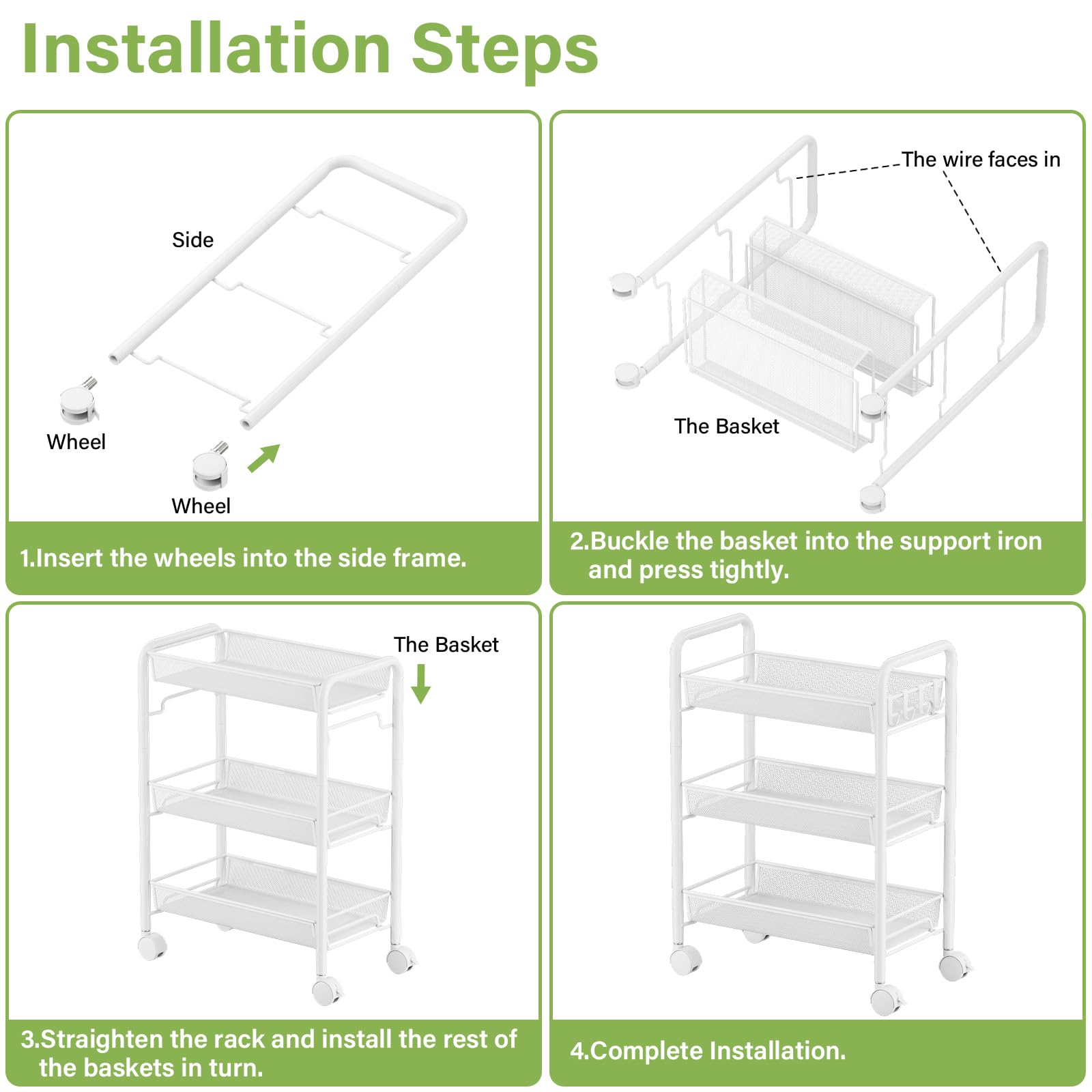 Installation Steps

Side

Wheel

Wheel

1.Insert the wheels into the side frame.

The wire faces in

The Basket

2.Buckle the basket into the support iron and press tightly.

The Basket

3.Straighten the rack and install the rest of the baskets in turn.

4.Complete Installation.