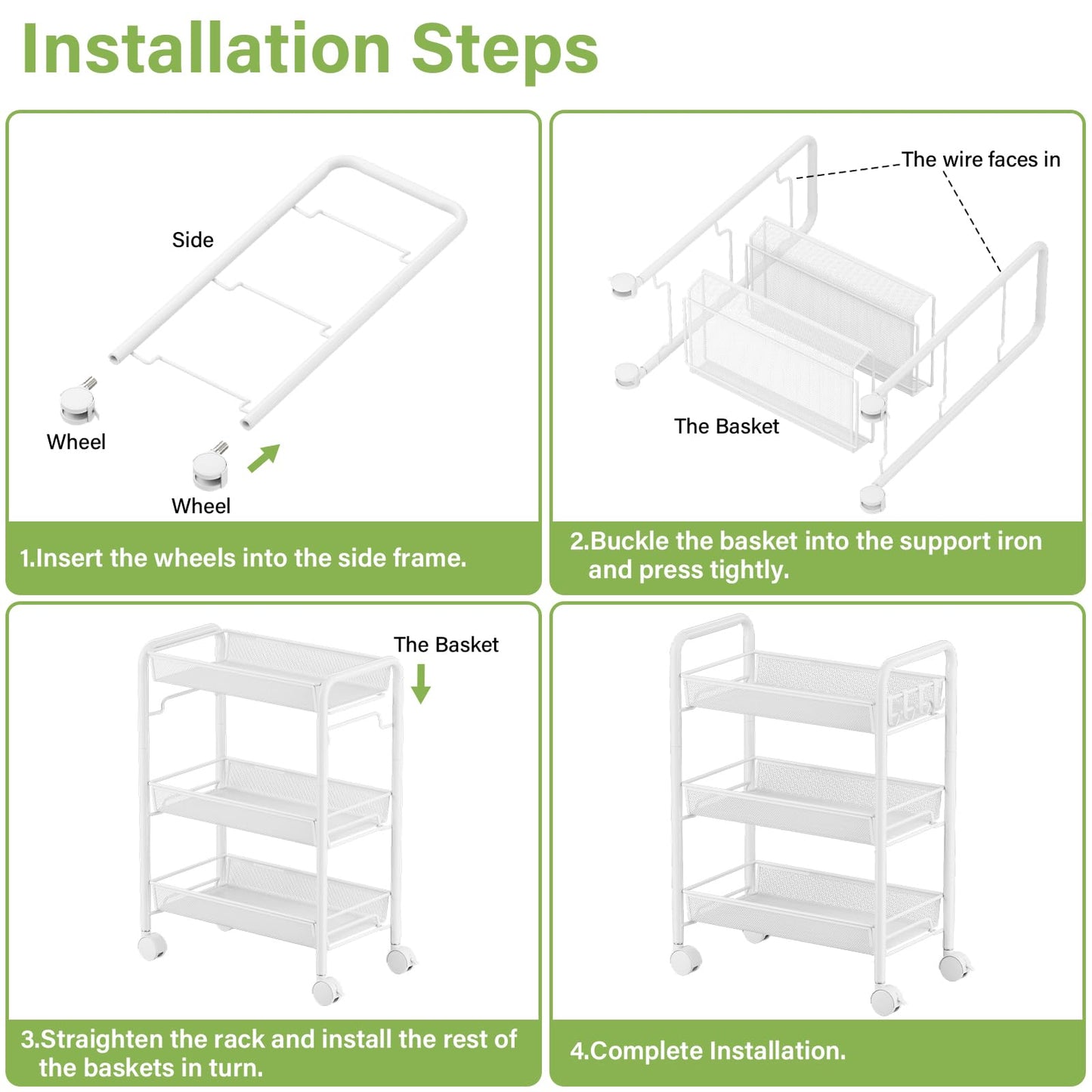 Installation Steps

Side

Wheel

Wheel

1.Insert the wheels into the side frame.

The wire faces in

The Basket

2.Buckle the basket into the support iron and press tightly.

The Basket

3.Straighten the rack and install the rest of the baskets in turn.

4.Complete Installation.