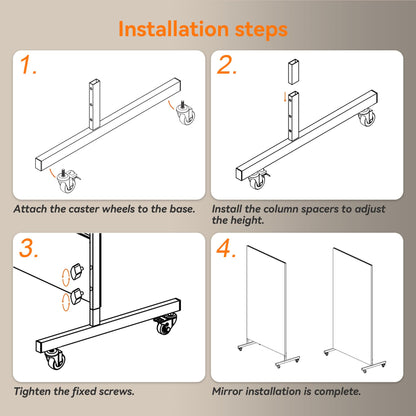 Installation steps

1.

Attach the caster wheels to the base.

2.

Install the column spacers to adjust the height.

3.

Tighten the fixed screws.

4.

Mirror installation is complete.