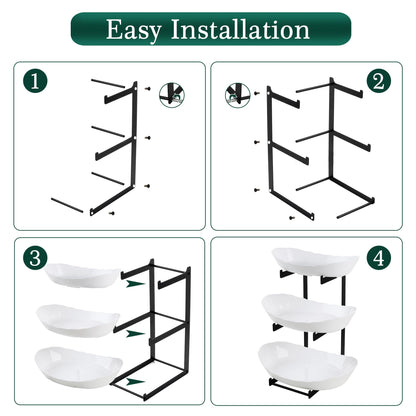 Easy Installation

1

2

3

4