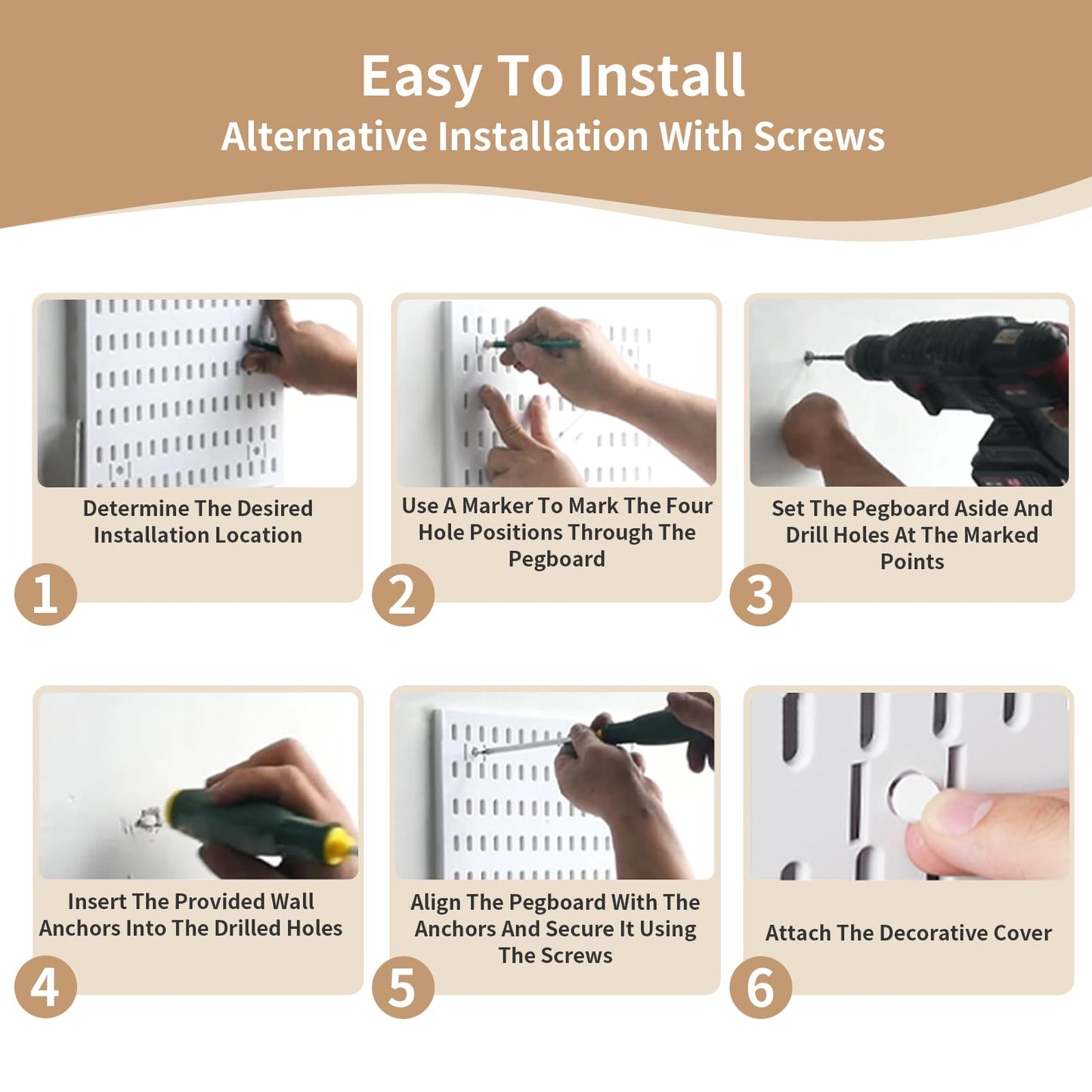 Easy To Install
Alternative Installation With Screws

Determine The Desired Installation Location
1

Use A Marker To Mark The Four Hole Positions Through The Pegboard
2

Set The Pegboard Aside And Drill Holes At The Marked Points
3

Insert The Provided Wall Anchors Into The Drilled Holes
4

Align The Pegboard With The Anchors And Secure It Using The Screws
5

Attach The Decorative Cover
6