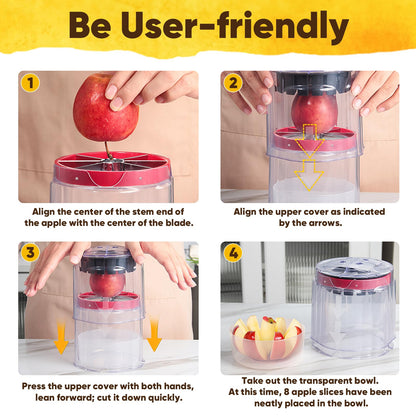 Be User-friendly

1

Align the center of the stem end of the apple with the center of the blade.

2

Align the upper cover as indicated by the arrows.

3

Press the upper cover with both hands, lean forward; cut it down quickly.

4

Take out the transparent bowl. At this time, 8 apple slices have been neatly placed in the bowl.