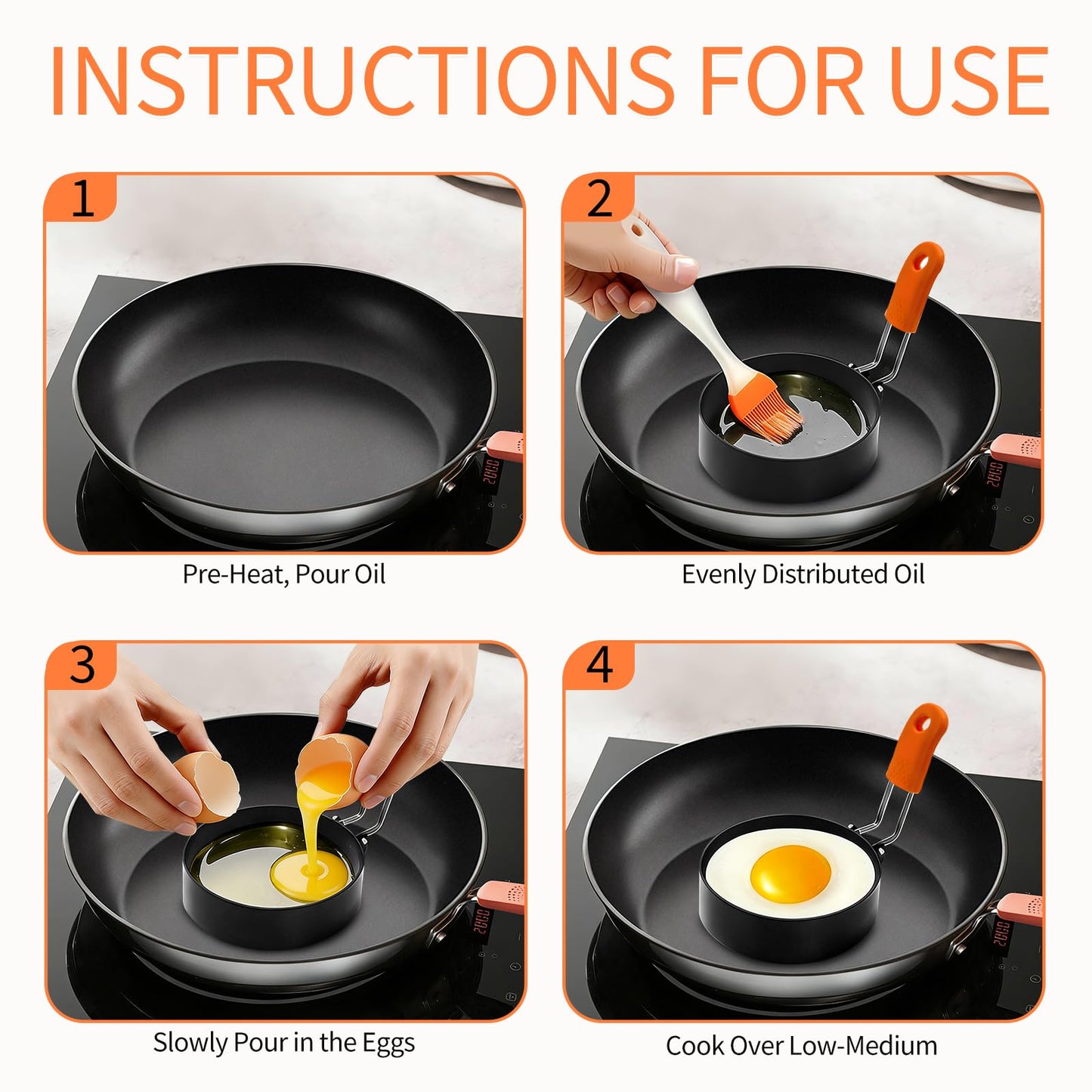 INSTRUCTIONS FOR USE

1

Pre-Heat, Pour Oil

2

Evenly Distributed Oil

3

Slowly Pour in the Eggs

4

Cook Over Low-Medium