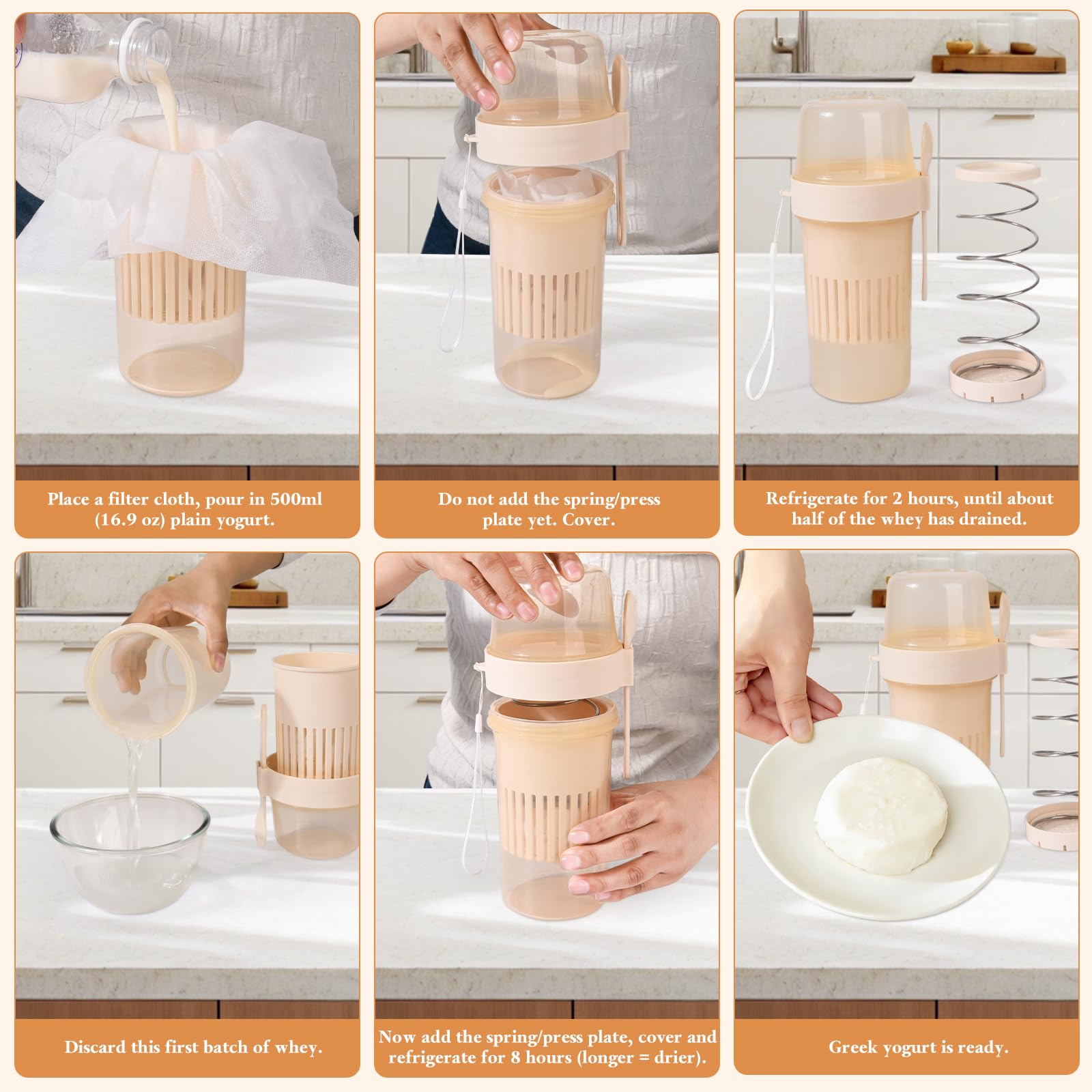 Place a filter cloth, pour in 500ml (16.9 oz) plain yogurt.

Do not add the spring/press plate yet. Cover.

Refrigerate for 2 hours, until about half of the whey has drained.

Discard this first batch of whey.

Now add the spring/press plate, cover and refrigerate for 8 hours (longer = drier).

Greek yogurt is ready.