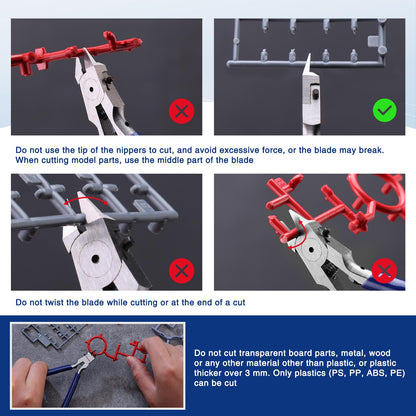 Do not use the tip of the nippers to cut, and avoid excessive force, or the blade may break. When cutting model parts, use the middle part of the blade

Do not twist the blade while cutting or at the end of a cut

Do not cut transparent board parts, metal, wood or any other material other than plastic, or plastic thicker over 3 mm. Only plastics (PS, PP, ABS, PE) can be cut