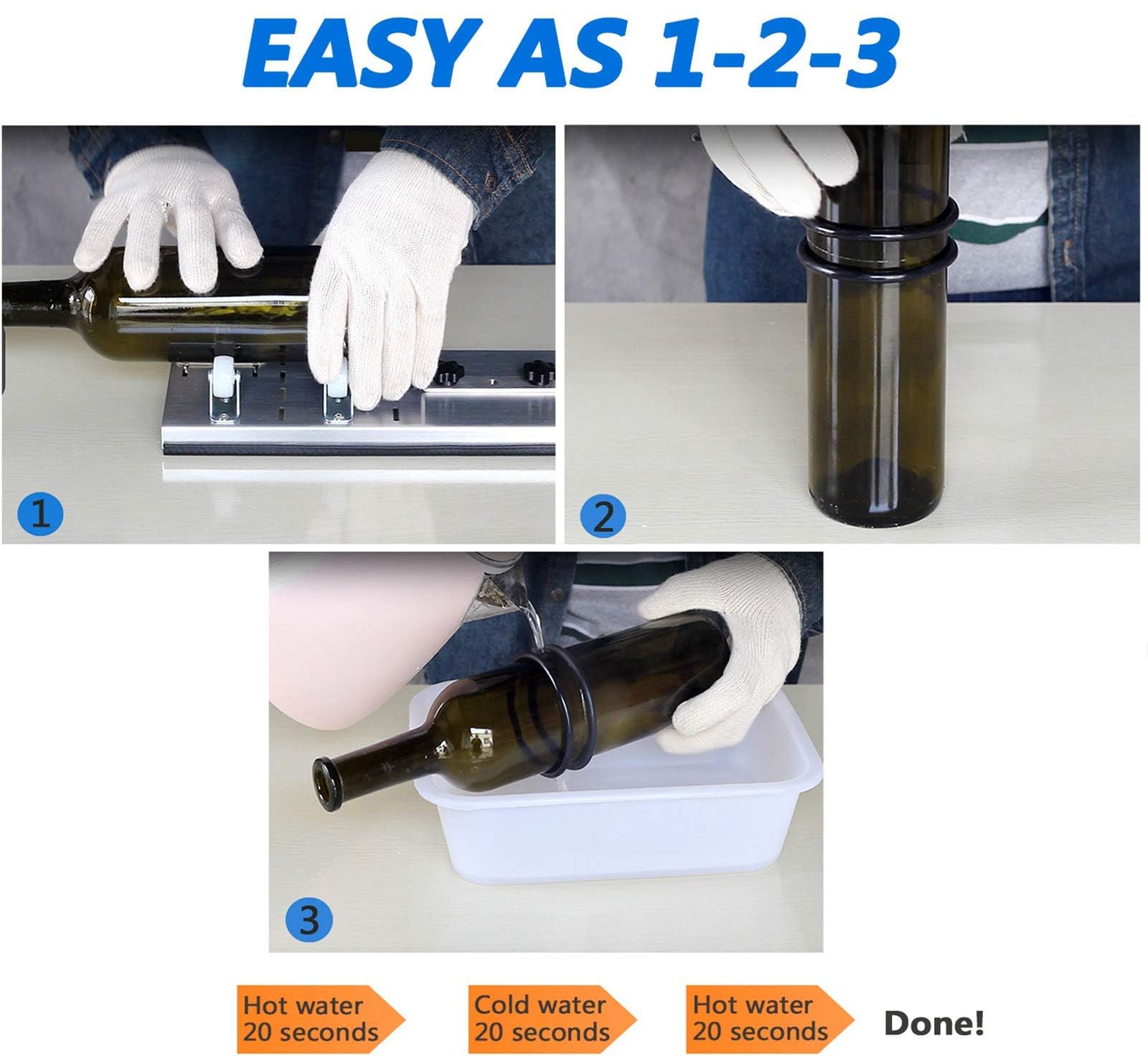 EASY AS 1-2-3

1

2

3

Hot water
20 seconds

Cold water
20 seconds

Hot water
20 seconds

Done!