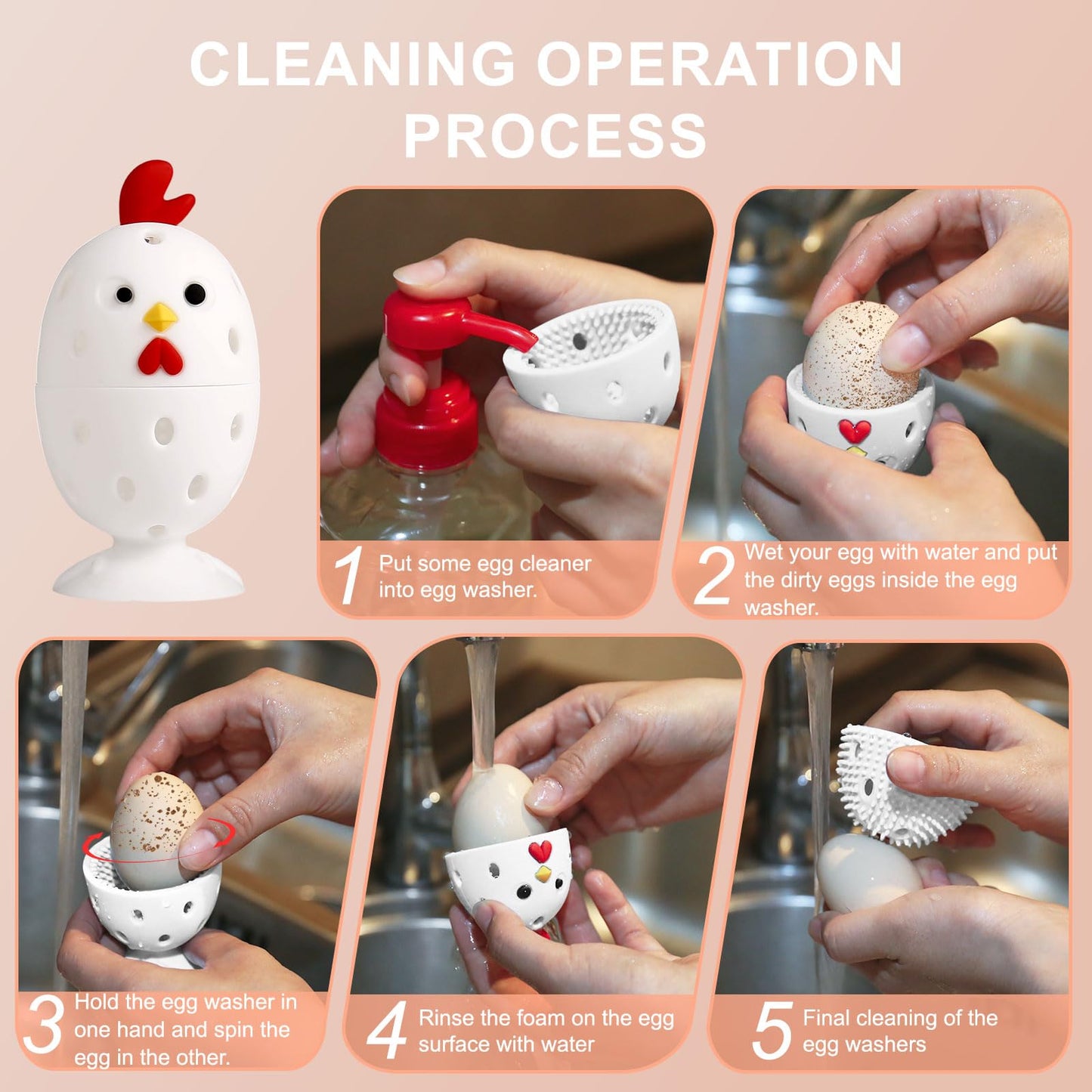 CLEANING OPERATION PROCESS

1 Put some egg cleaner into egg washer.

2 Wet your egg with water and put the dirty eggs inside the egg washer.

3 Hold the egg washer in one hand and spin the egg in the other.

4 Rinse the foam on the egg surface with water

5 Final cleaning of the egg washers