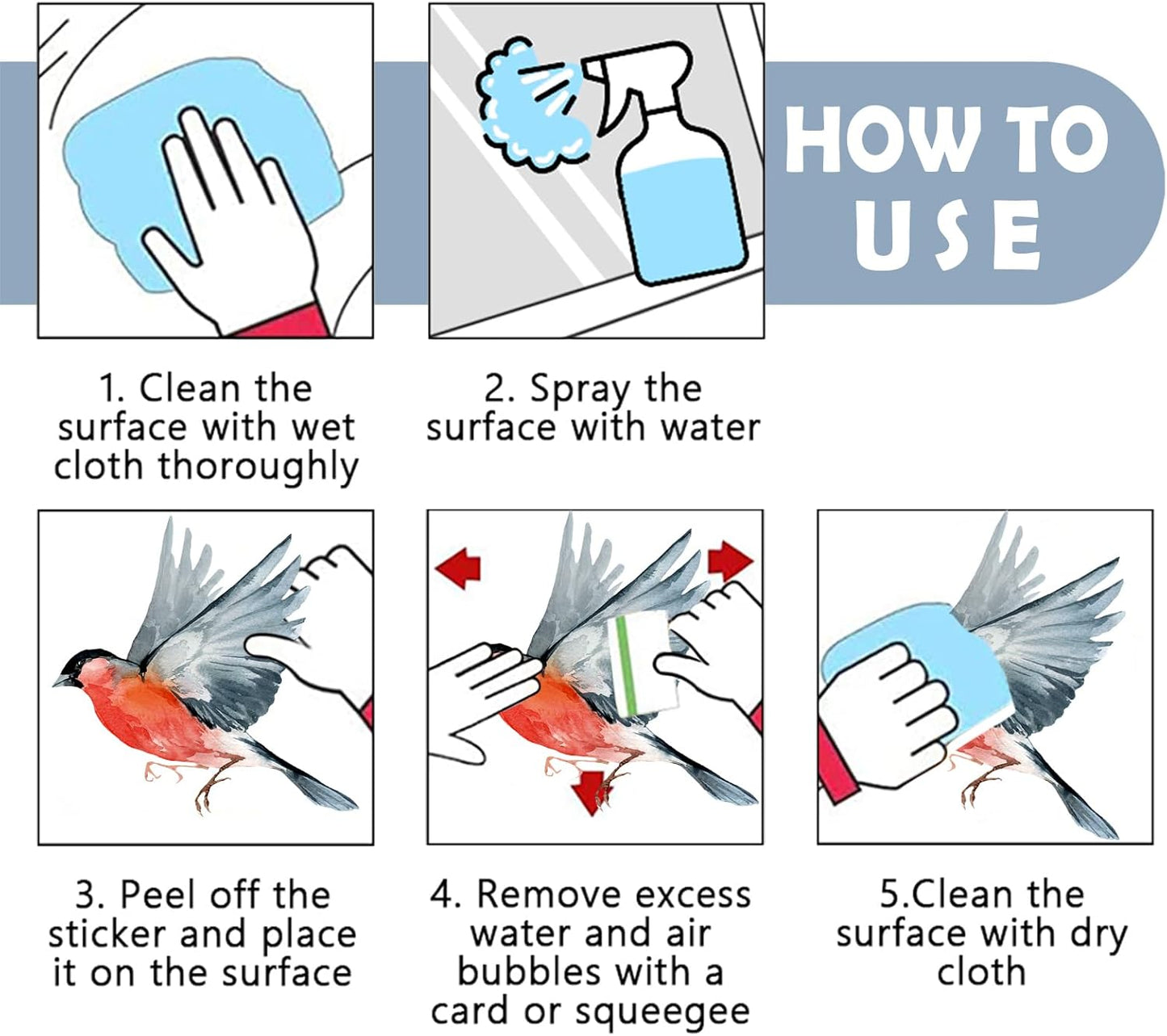 HOW TO USE

1. Clean the surface with wet cloth thoroughly

2. Spray the surface with water

3. Peel off the sticker and place it on the surface

4. Remove excess water and air bubbles with a card or squeegee

5.Clean the surface with dry cloth