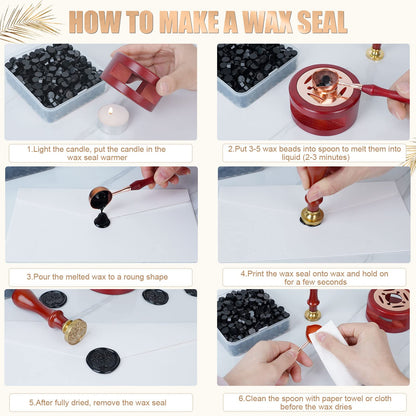 HOW TO MAKE A WAX SEAL

1.Light the candle, put the candle in the wax seal warmer

2.Put 3-5 wax beads into spoon to melt them into liquid (2-3 minutes)

3.Pour the melted wax to a roung shape

4.Print the wax seal onto wax and hold on for a few seconds

5.After fully dried, remove the wax seal

6.Clean the spoon with paper towel or cloth before the wax dries