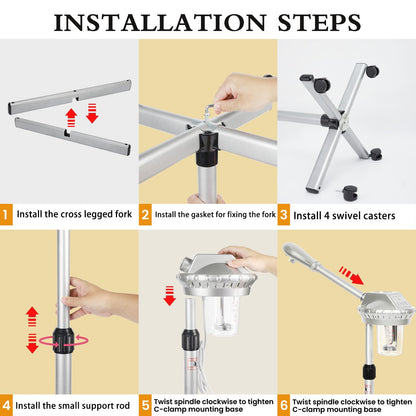 INSTALLATION STEPS

1 Install the cross legged fork

2 Install the gasket for fixing the fork

3 Install 4 swivel casters

4 Install the small support rod

5 Twist spindle clockwise to tighten C-clamp mounting base

6 Twist spindle clockwise to tighten C-clamp mounting base