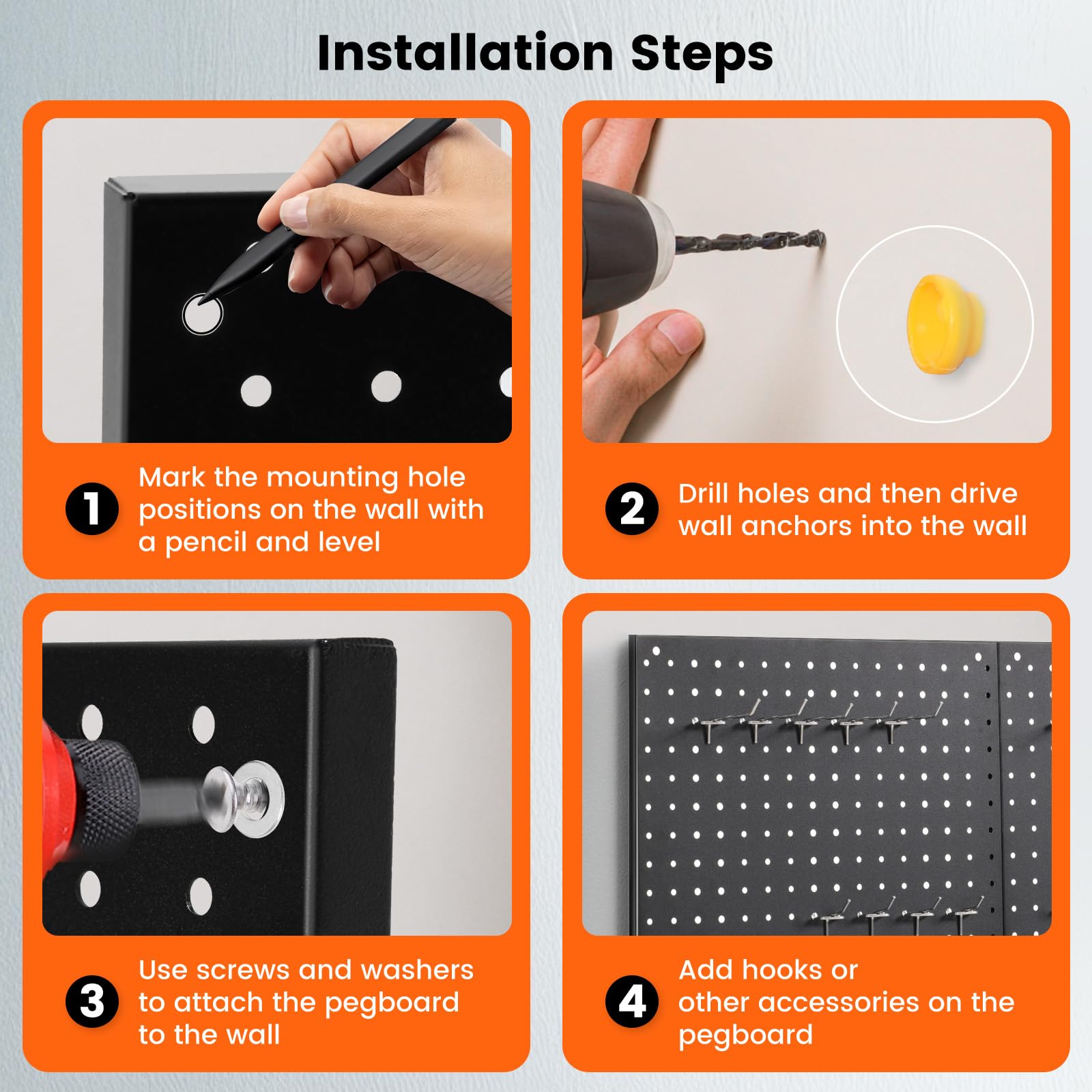 Installation Steps

1 Mark the mounting hole positions on the wall with a pencil and level

2 Drill holes and then drive wall anchors into the wall

3 Use screws and washers to attach the pegboard to the wall

4 Add hooks or other accessories on the pegboard