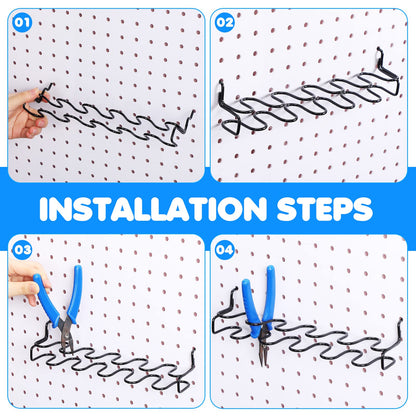 01

02

INSTALLATION STEPS

03

04