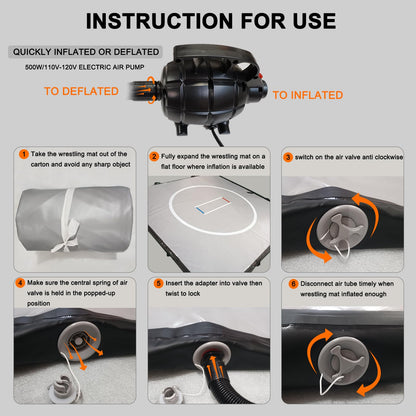 INSTRUCTION FOR USE

QUICKLY INFLATED OR DEFLATED

500W/110V-120V ELECTRIC AIR PUMP

TO DEFLATED

TO INFLATED

1 Take the wrestling mat out of the carton and avoid any sharp object

2 Fully expand the wrestling mat on a flat floor where inflation is available

3 switch on the air valve anti clockwise

4 Make sure the central spring of air valve is held in the popped-up position

5 Insert the adapter into valve then twist to lock

6 Disconnect air tube timely when wrestling mat inflated enough