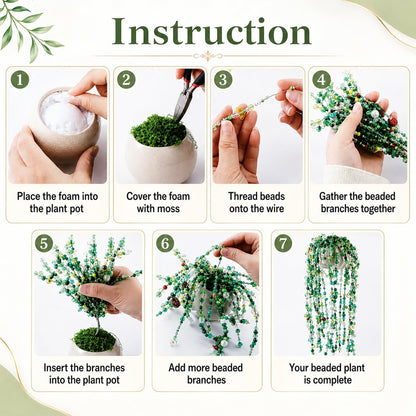 Instruction

1
Place the foam into the plant pot

2
Cover the foam with moss

3
Thread beads onto the wire

4
Gather the beaded branches together

5
Insert the branches into the plant pot

6
Add more beaded branches

7
Your beaded plant is complete