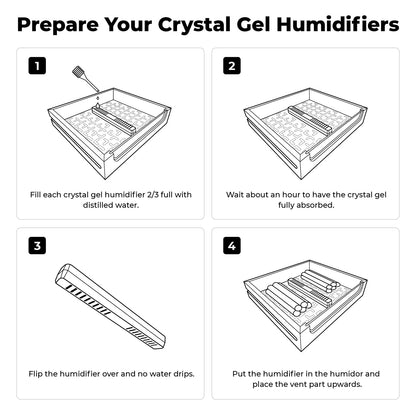 Prepare Your Crystal Gel Humidifiers

1

Fill each crystal gel humidifier 2/3 full with distilled water.

2

Wait about an hour to have the crystal gel fully absorbed.

3

Flip the humidifier over and no water drips.

4

Put the humidifier in the humidor and place the vent part upwards.