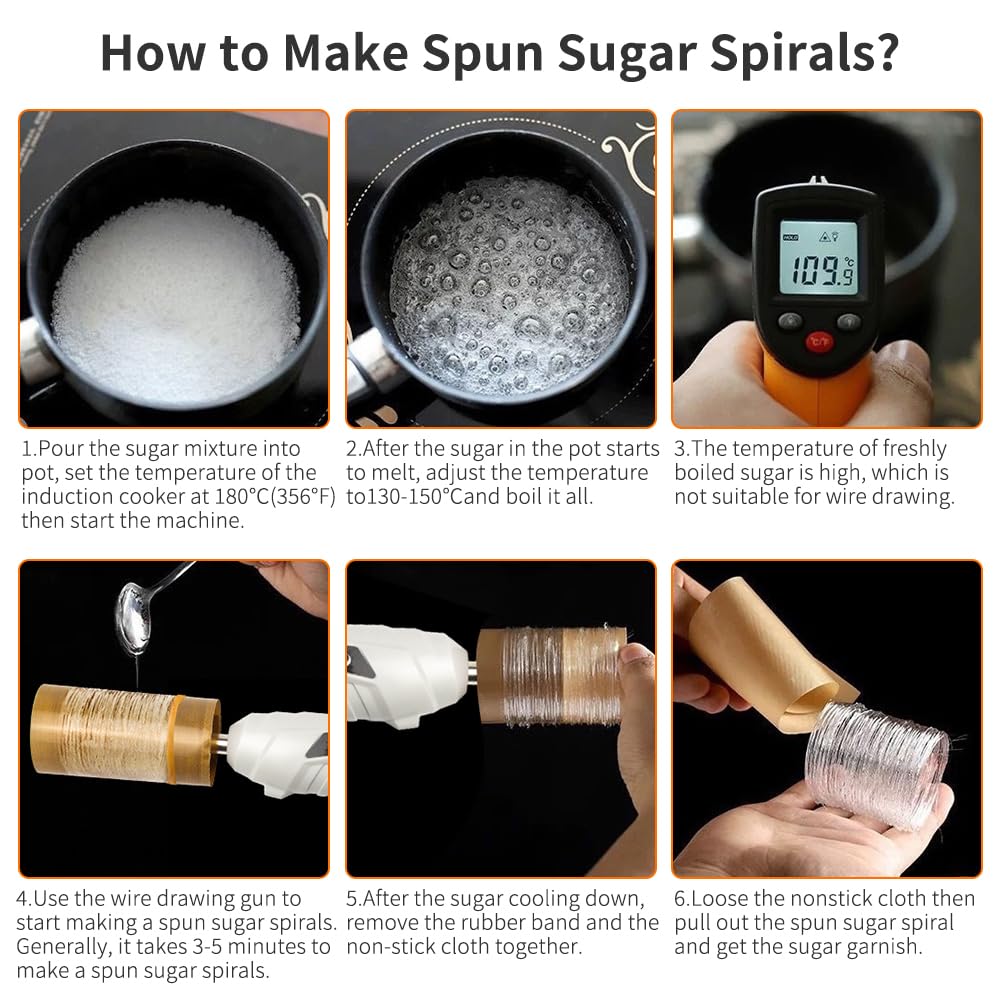 How to Make Spun Sugar Spirals?

HOLD
109.9 °C

1.Pour the sugar mixture into pot, set the temperature of the induction cooker at 180°C(356°F) then start the machine.

2.After the sugar in the pot starts to melt, adjust the temperature to130-150°Cand boil it all.

3.The temperature of freshly boiled sugar is high, which is not suitable for wire drawing.

4.Use the wire drawing gun to start making a spun sugar spirals. Generally, it takes 3-5 minutes to make a spun sugar spirals.

5.After the sugar cooling down, remove the rubber band and the non-stick cloth together.

6.Loose the nonstick cloth then pull out the spun sugar spiral and get the sugar garnish.