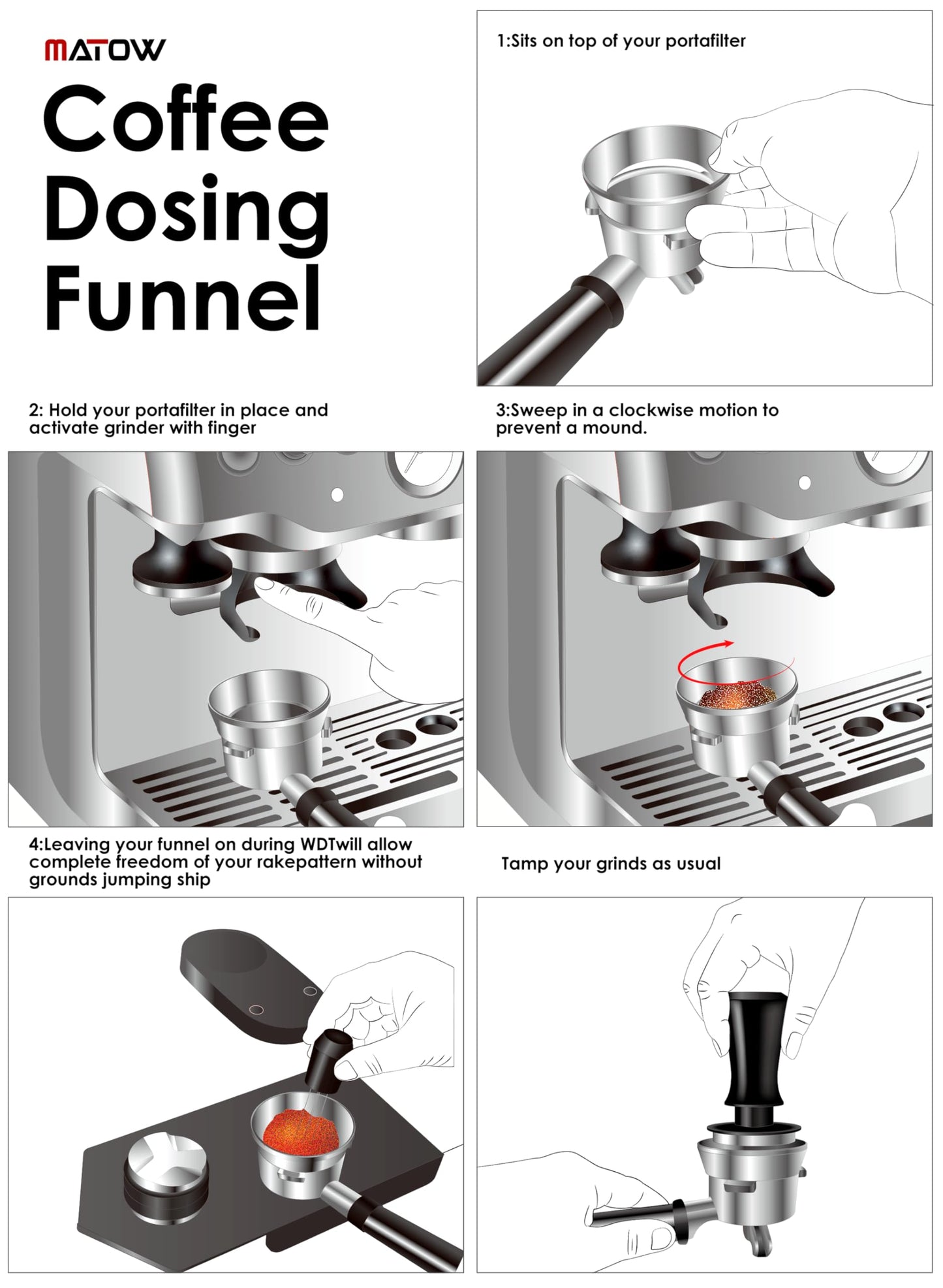 MATOW

Coffee Dosing Funnel

1:Sits on top of your portafilter

2: Hold your portafilter in place and activate grinder with finger

3:Sweep in a clockwise motion to prevent a mound.

4:Leaving your funnel on during WDTwill allow complete freedom of your rakepattern without grounds jumping ship

Tamp your grinds as usual