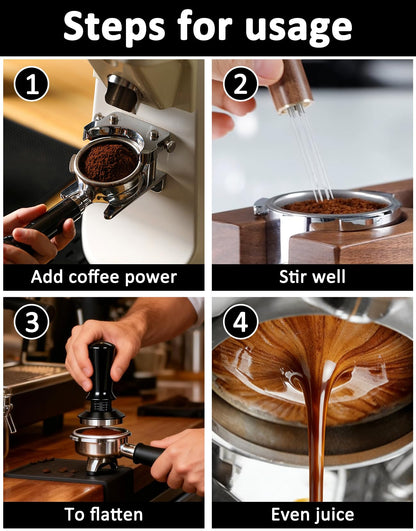 Steps for usage

1

Add coffee power

2

Stir well

3

To flatten

4

Even juice