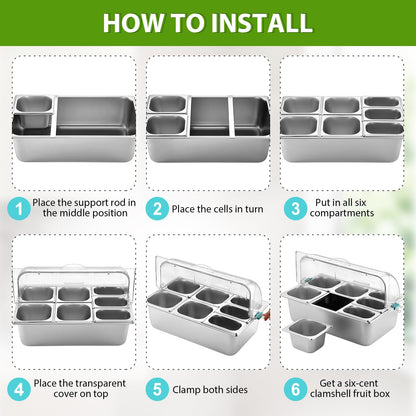 HOW TO INSTALL

1 Place the support rod in the middle position

2 Place the cells in turn

3 Put in all six compartments

4 Place the transparent cover on top

5 Clamp both sides

6 Get a six-cent clamshell fruit box