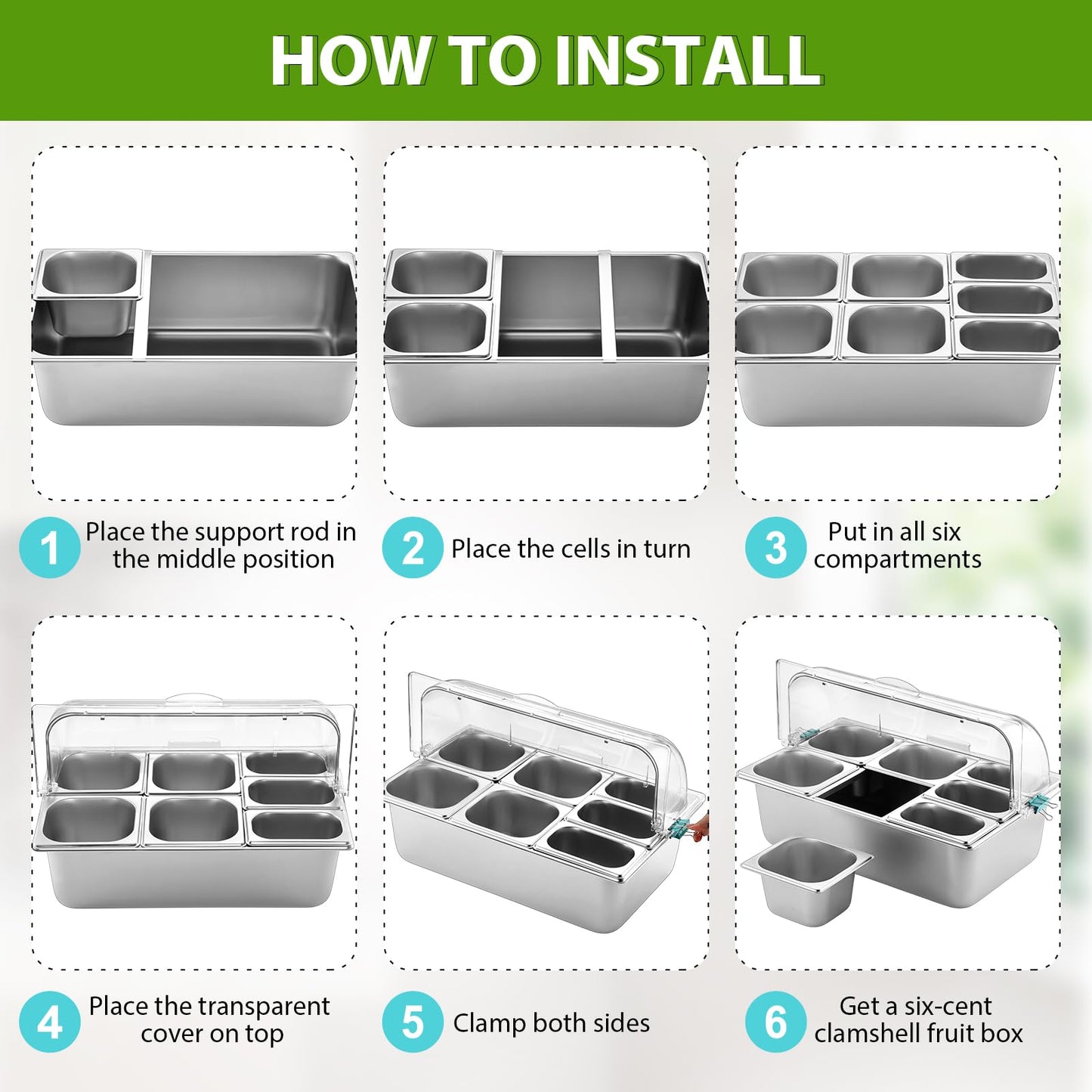 HOW TO INSTALL

1 Place the support rod in the middle position

2 Place the cells in turn

3 Put in all six compartments

4 Place the transparent cover on top

5 Clamp both sides

6 Get a six-cent clamshell fruit box