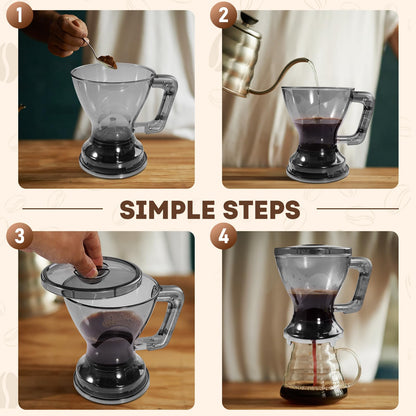 1

2

SIMPLE STEPS

3

4