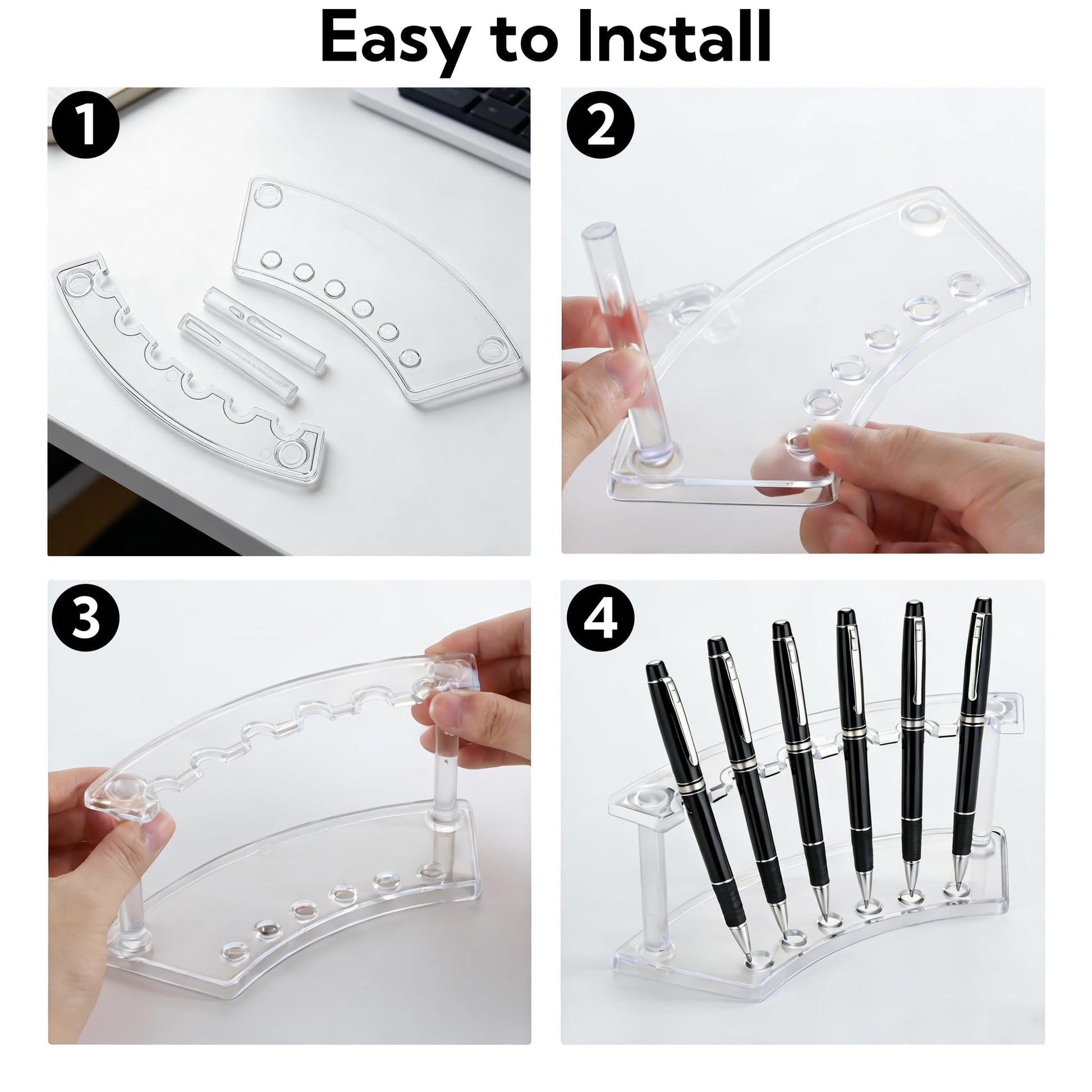 Easy to Install

1

2

3

4