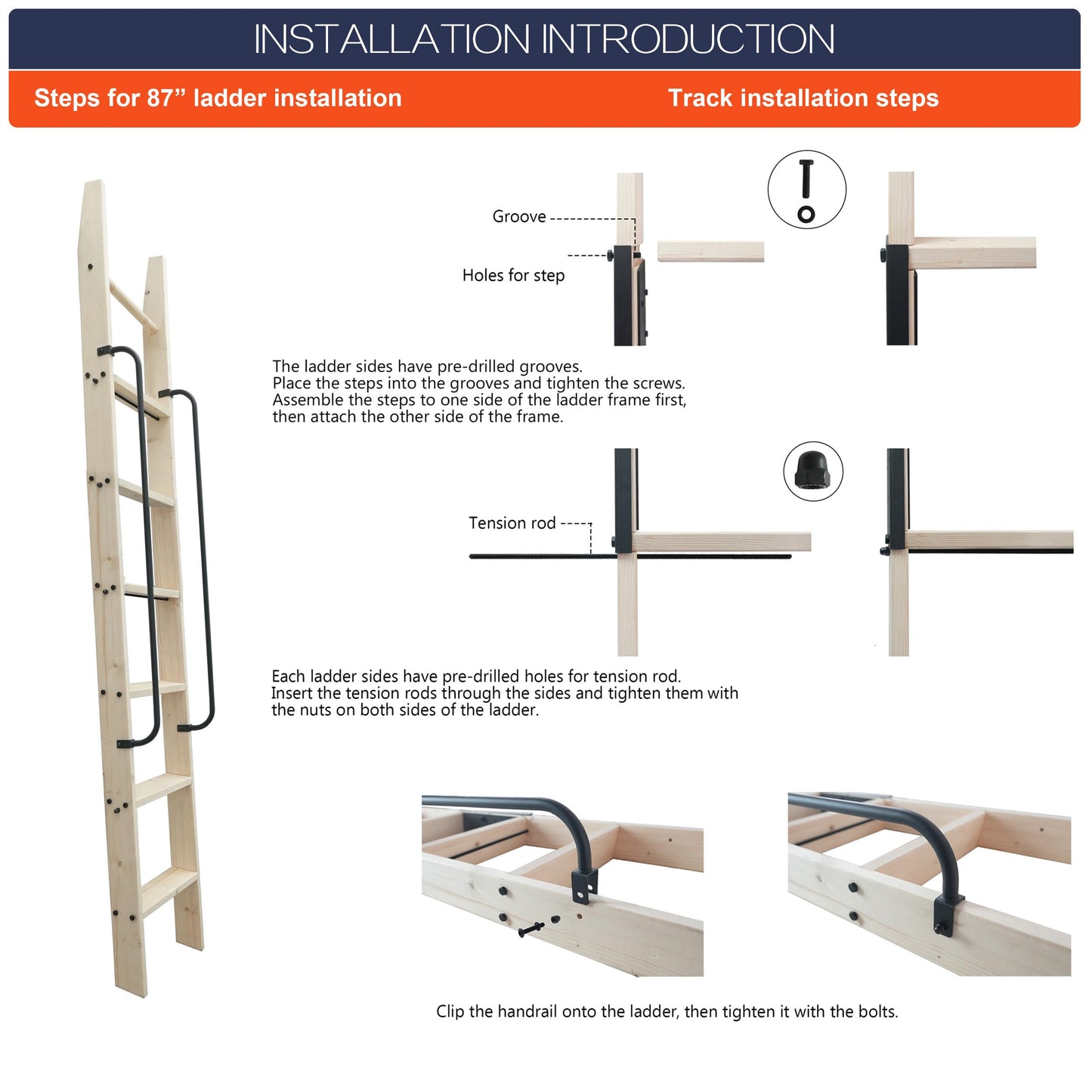 INSTALLATION INTRODUCTION

Steps for 87” ladder installation

Track installation steps

Groove

Holes for step

The ladder sides have pre-drilled grooves.
Place the steps into the grooves and tighten the screws.
Assemble the steps to one side of the ladder frame first, then attach the other side of the frame.

Tension rod

Each ladder sides have pre-drilled holes for tension rod.
Insert the tension rods through the sides and tighten them with the nuts on both sides of the ladder.

Clip the handrail onto the ladder, then tighten it with the bolts.