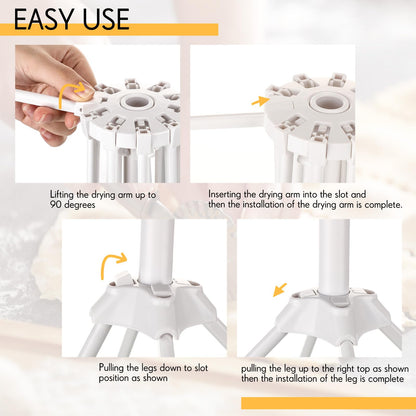 EASY USE

Lifting the drying arm up to 90 degrees

Inserting the drying arm into the slot and then the installation of the drying arm is complete.

Pulling the legs down to slot position as shown

pulling the leg up to the right top as shown then the installation of the leg is complete