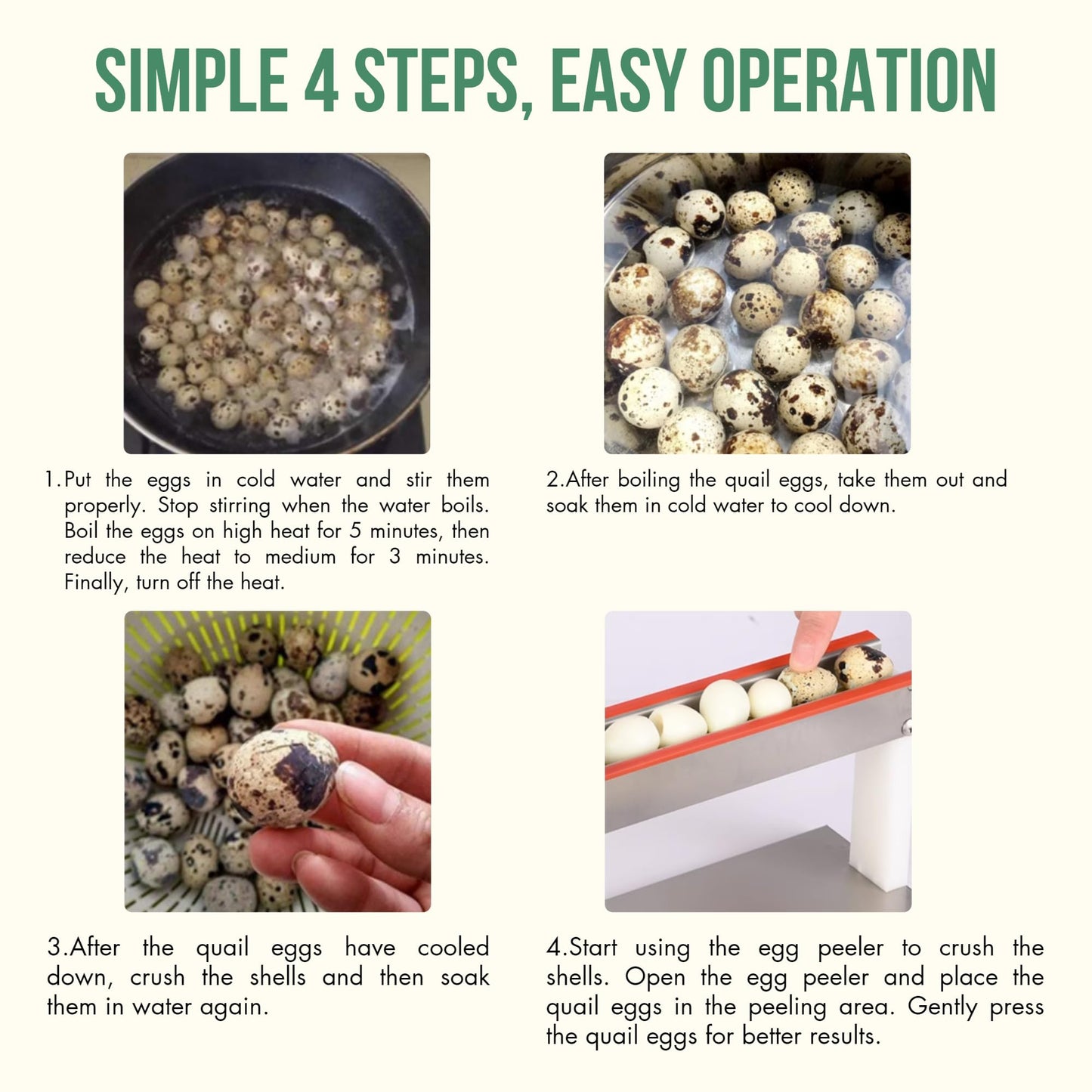 SIMPLE 4 STEPS, EASY OPERATION

1. Put the eggs in cold water and stir them properly. Stop stirring when the water boils. Boil the eggs on high heat for 5 minutes, then reduce the heat to medium for 3 minutes. Finally, turn off the heat.

2.After boiling the quail eggs, take them out and soak them in cold water to cool down.

3.After the quail eggs have cooled down, crush the shells and then soak them in water again.

4.Start using the egg peeler to crush the shells. Open the egg peeler and place the quail eggs in the peeling area. Gently press the quail eggs for better results.