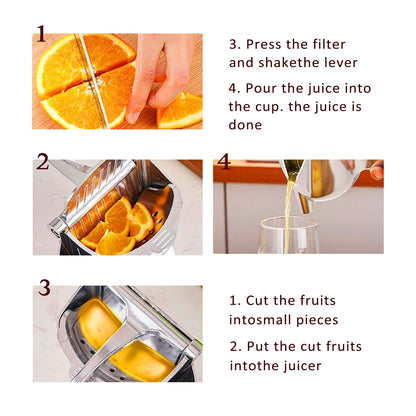 1

3. Press the filter and shakethe lever

4. Pour the juice into the cup. the juice is done

2

4

3

1. Cut the fruits intosmall pieces

2. Put the cut fruits intothe juicer