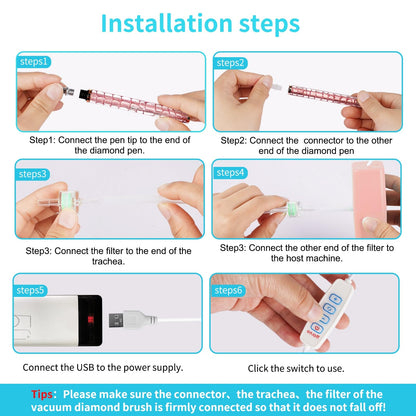 Installation steps

steps1

Step1: Connect the pen tip to the end of the diamond pen.

steps2

Step2: Connect the  connector to the other end of the diamond pen

steps3

Step3: Connect the filter to the end of the trachea.

steps4

Step3: Connect the other end of the filter to the host machine.

steps5

Connect the USB to the power supply.

steps6

Click the switch to use.

Tips: Please make sure the connector、the trachea、the filter of the vacuum diamond brush is firmly connected so that it does not fall off!