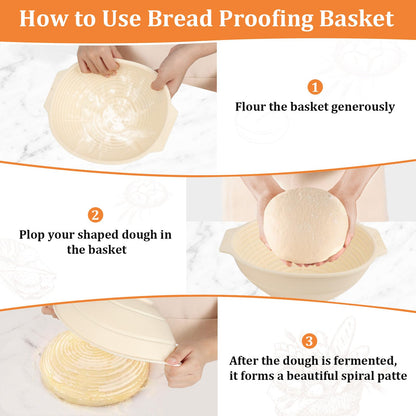 How to Use Bread Proofing Basket

1
Flour the basket generously

2
Plop your shaped dough in the basket

3
After the dough is fermented, it forms a beautiful spiral patte