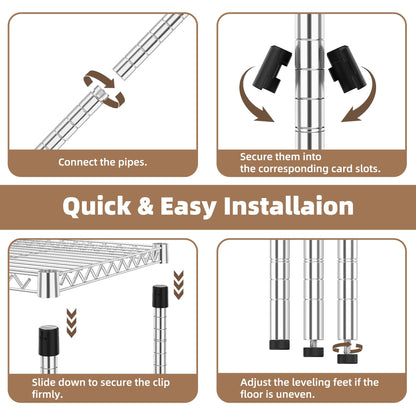 Connect the pipes.

Secure them into the corresponding card slots.

Quick & Easy Installaion

Slide down to secure the clip firmly.

Adjust the leveling feet if the floor is uneven.