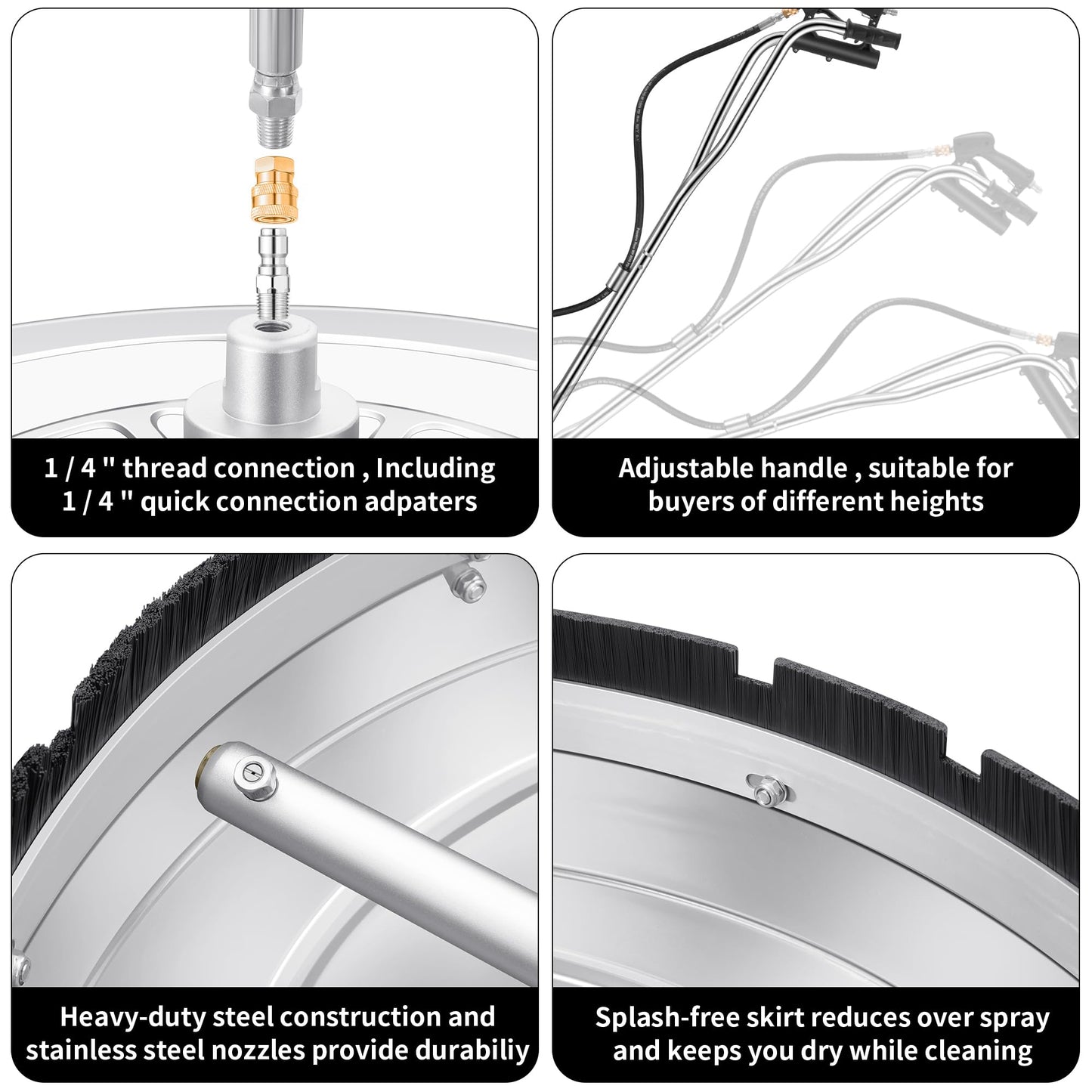 1 / 4 " thread connection , Including
1 / 4 " quick connection adpaters

Adjustable handle , suitable for
buyers of different heights

Heavy-duty steel construction and
stainless steel nozzles provide durabiliy

Splash-free skirt reduces over spray
and keeps you dry while cleaning