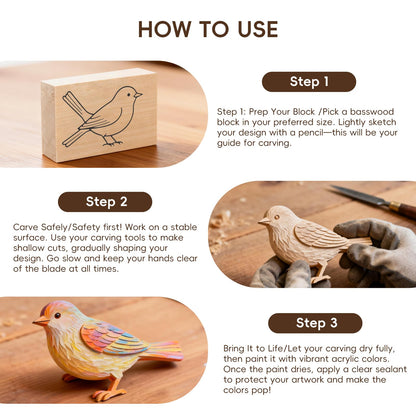 HOW TO USE

Step 1

Step 1: Prep Your Block /Pick a basswood block in your preferred size. Lightly sketch your design with a pencil—this will be your guide for carving.

Step 2

Carve Safely/Safety first! Work on a stable surface. Use your carving tools to make shallow cuts, gradually shaping your design. Go slow and keep your hands clear of the blade at all times.

Step 3

Bring It to Life/Let your carving dry fully, then paint it with vibrant acrylic colors. Once the paint dries, apply a clear sealant to protect your artwork and make the colors pop!