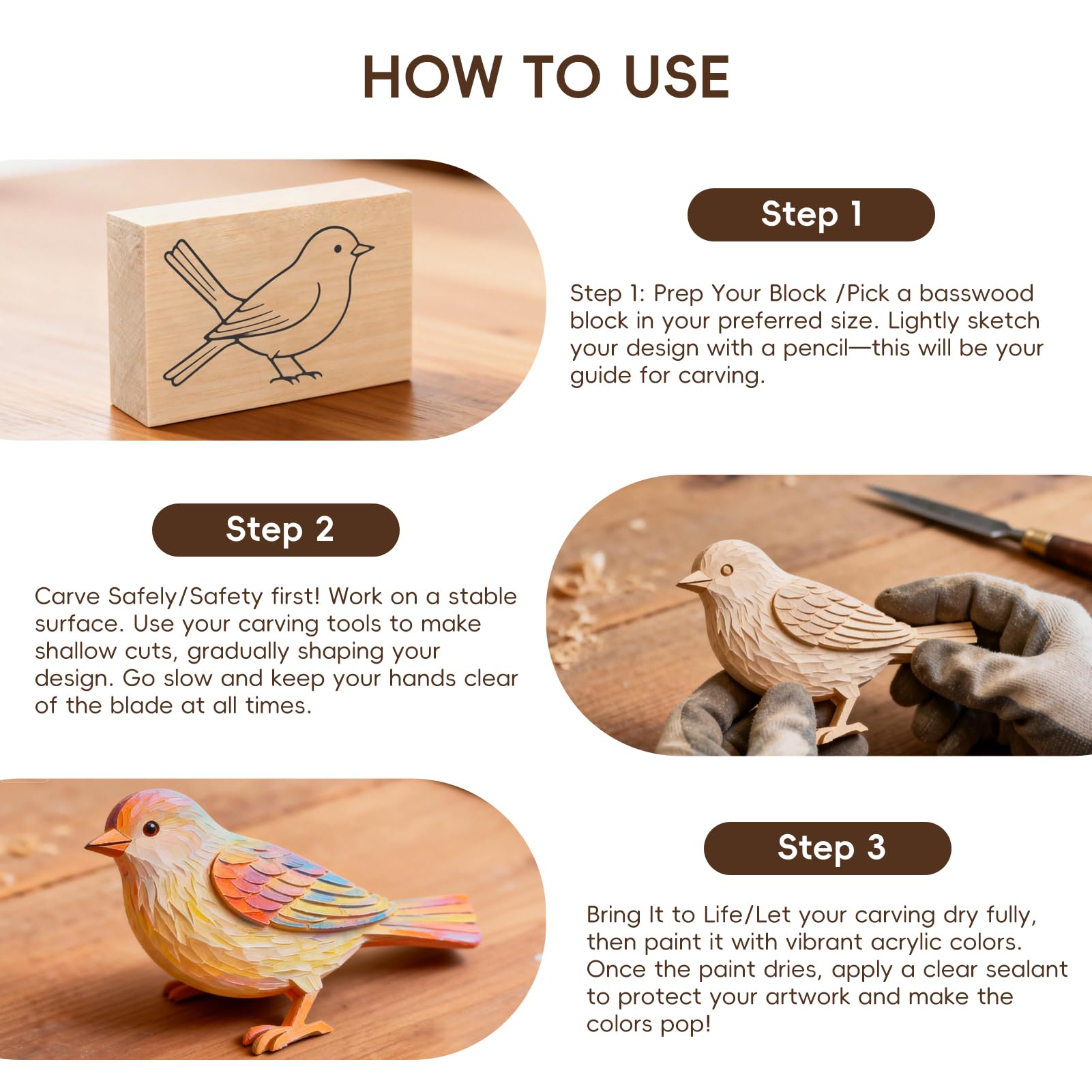 HOW TO USE

Step 1

Step 1: Prep Your Block /Pick a basswood block in your preferred size. Lightly sketch your design with a pencil—this will be your guide for carving.

Step 2

Carve Safely/Safety first! Work on a stable surface. Use your carving tools to make shallow cuts, gradually shaping your design. Go slow and keep your hands clear of the blade at all times.

Step 3

Bring It to Life/Let your carving dry fully, then paint it with vibrant acrylic colors. Once the paint dries, apply a clear sealant to protect your artwork and make the colors pop!