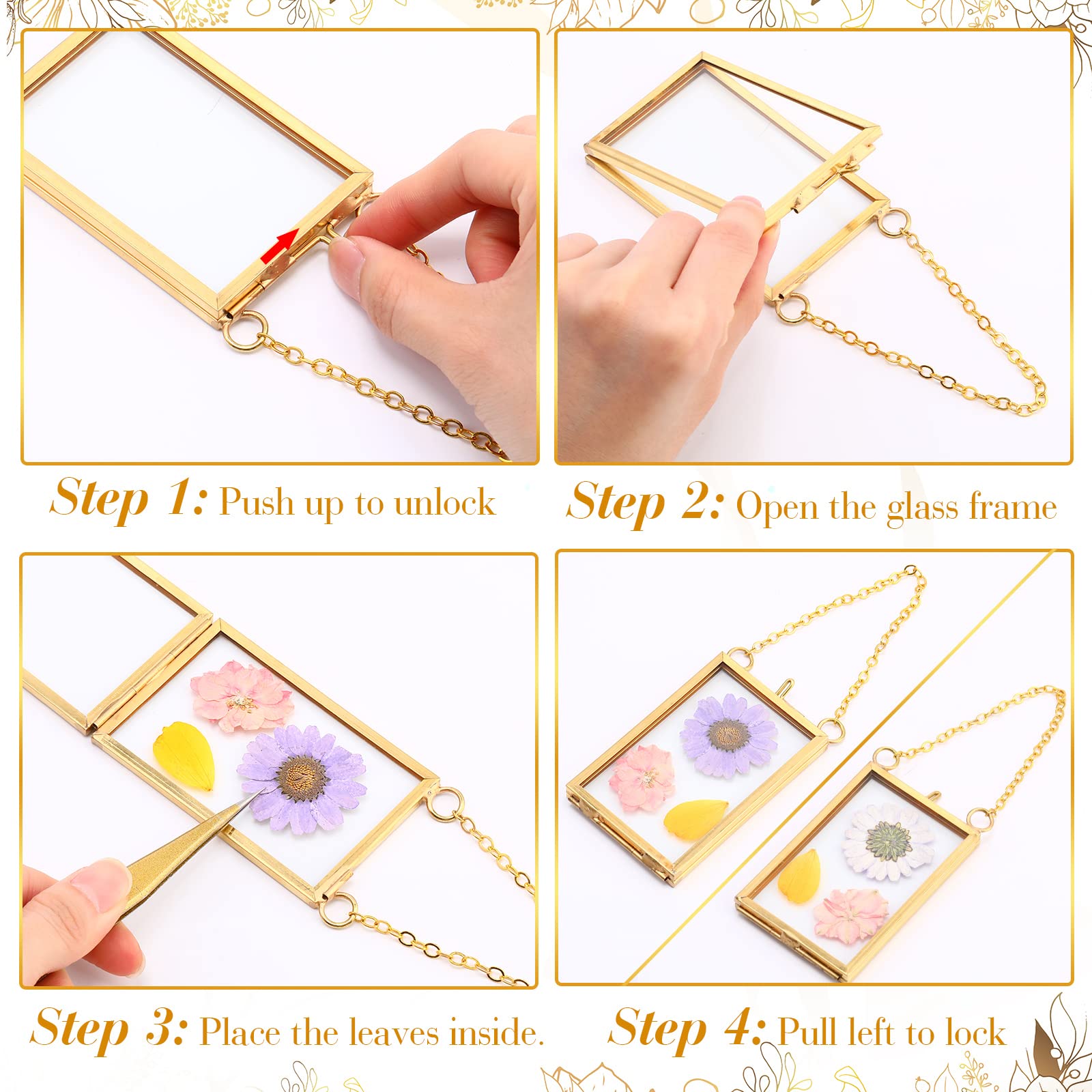 Step 1: Push up to unlock

Step 2: Open the glass frame

Step 3: Place the leaves inside.

Step 4: Pull left to lock