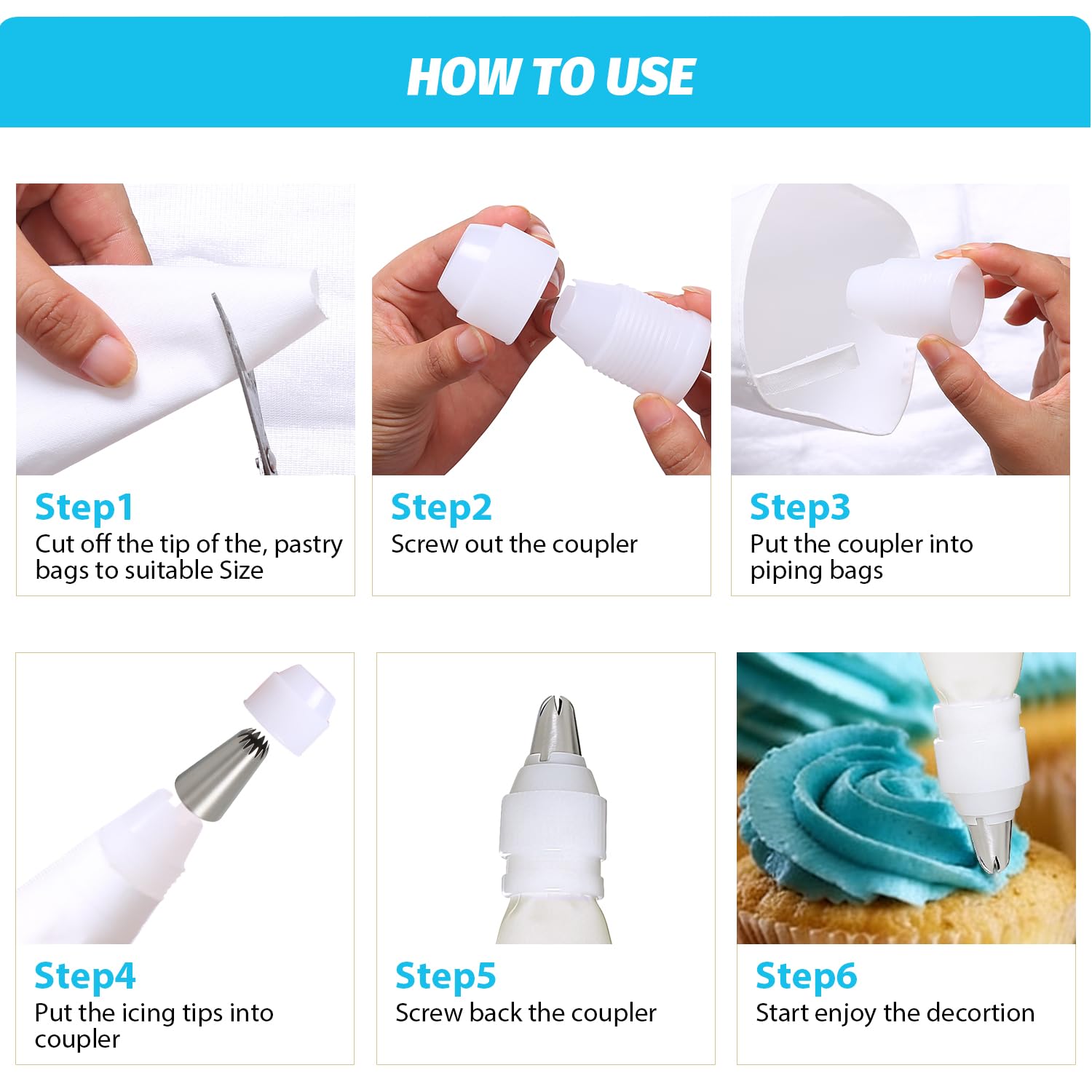 HOW TO USE

Step1
Cut off the tip of the, pastry bags to suitable Size

Step2
Screw out the coupler

Step3
Put the coupler into piping bags

Step4
Put the icing tips into coupler

Step5
Screw back the coupler

Step6
Start enjoy the decortion