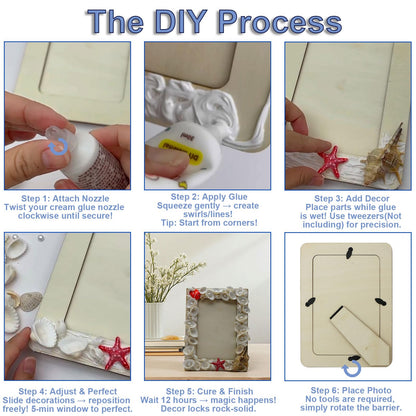 The DIY Process

Step 1: Attach Nozzle
Twist your cream glue nozzle clockwise until secure!

Step 2: Apply Glue
Squeeze gently → create swirls/lines!
Tip: Start from corners!

Step 3: Add Decor
Place parts while glue is wet! Use tweezers(Not including) for precision.

Step 4: Adjust & Perfect
Slide decorations → reposition freely! 5-min window to perfect.

Step 5: Cure & Finish
Wait 12 hours → magic happens! Decor locks rock-solid.

Step 6: Place Photo
No tools are required, simply rotate the barrier.