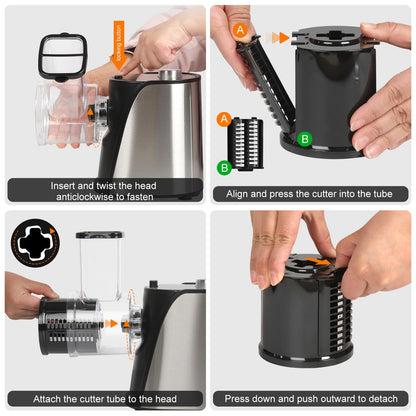 locking button

Insert and twist the head anticlockwise to fasten

A

A

B

B

Align and press the cutter into the tube

Attach the cutter tube to the head

Press down and push outward to detach