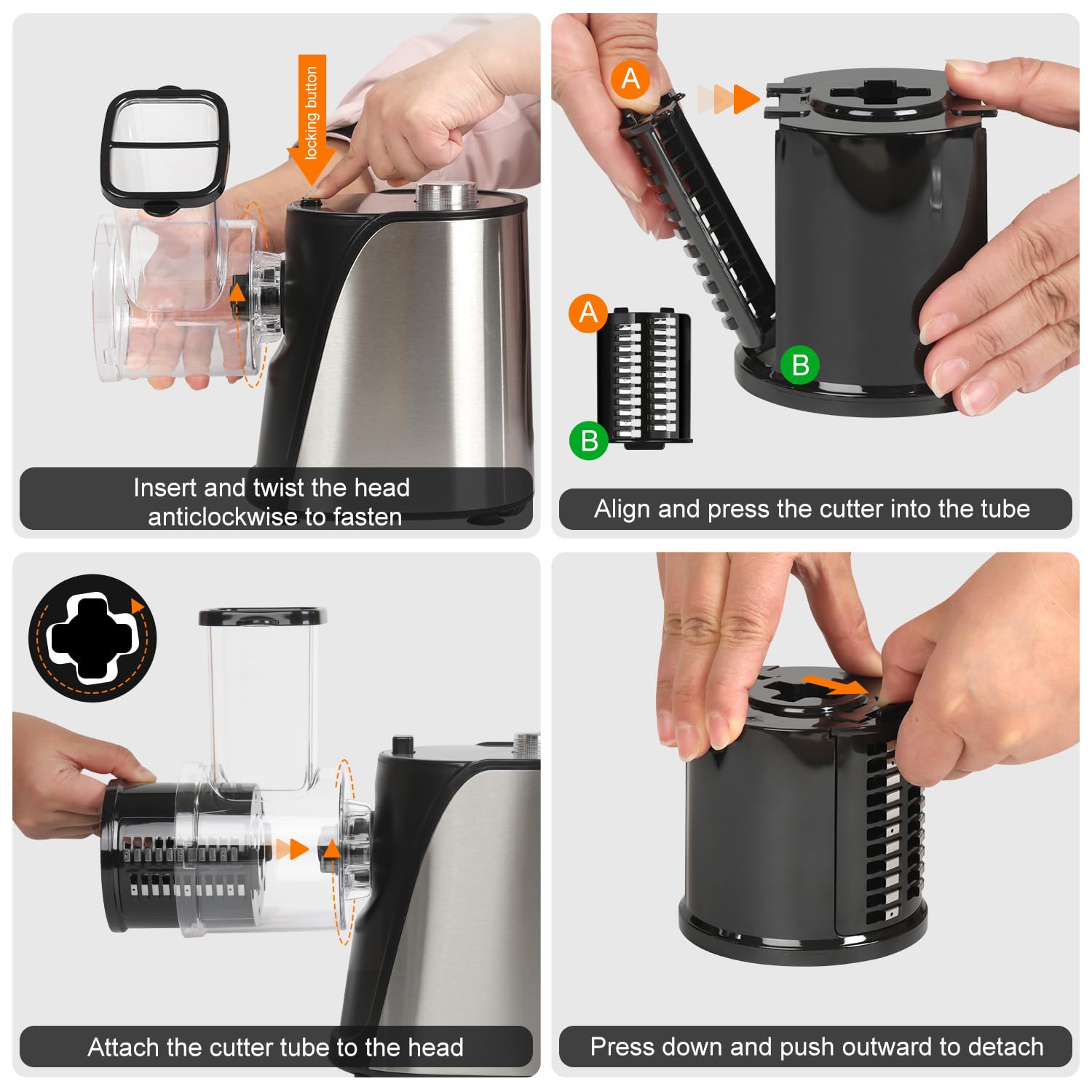 locking button

Insert and twist the head anticlockwise to fasten

A

A

B

B

Align and press the cutter into the tube

Attach the cutter tube to the head

Press down and push outward to detach