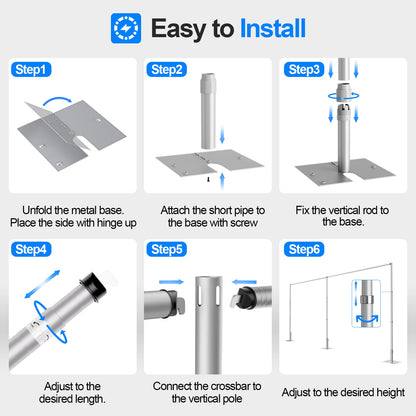 Easy to Install

Step1

Unfold the metal base. Place the side with hinge up

Step2

Attach the short pipe to the base with screw

Step3

Fix the vertical rod to the base.

Step4

Adjust to the desired length.

Step5

Connect the crossbar to the vertical pole

Step6

Adjust to the desired height