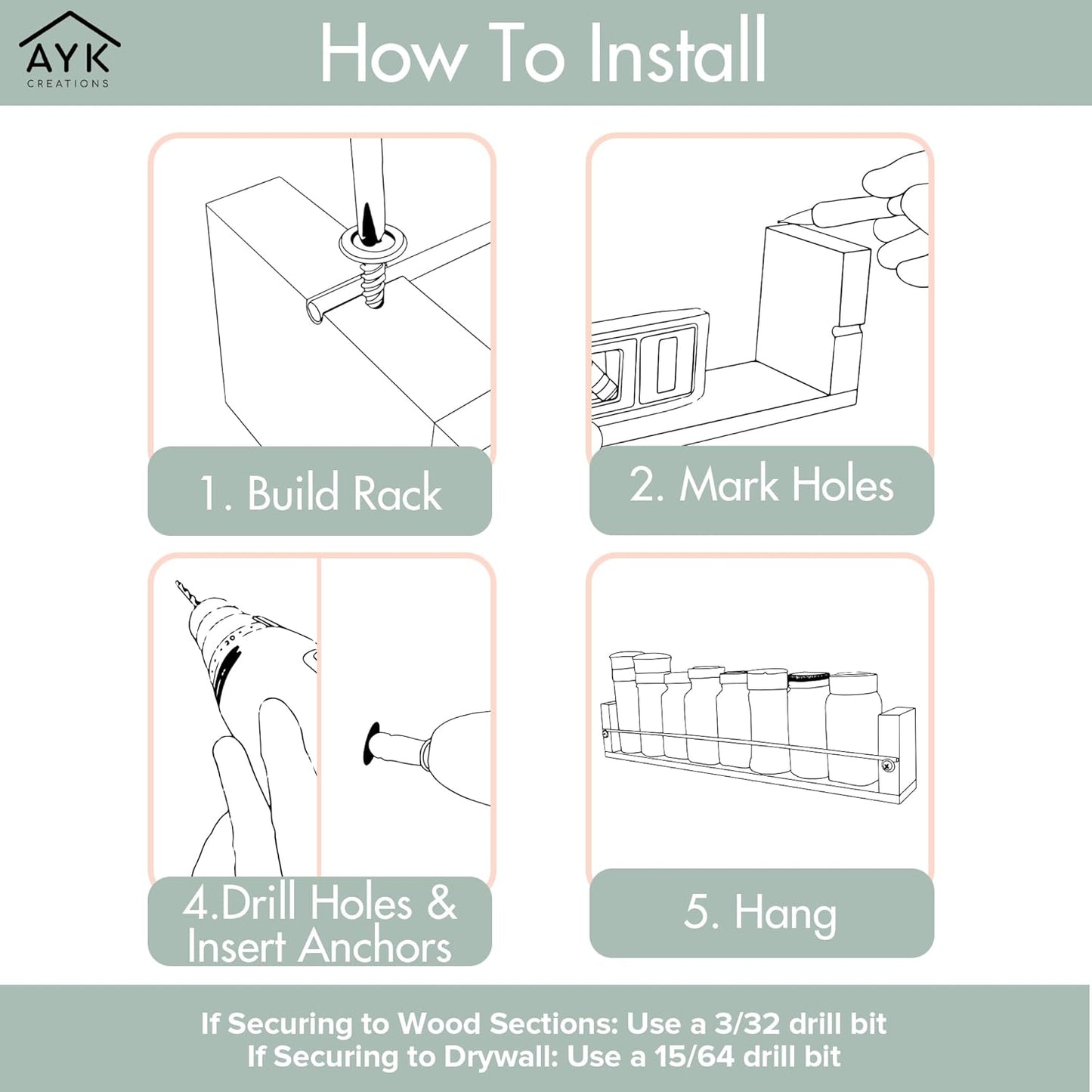 AYK
CREATIONS

How To Install

1. Build Rack

2. Mark Holes

4.Drill Holes & Insert Anchors

5. Hang

If Securing to Wood Sections: Use a 3/32 drill bit
If Securing to Drywall: Use a 15/64 drill bit