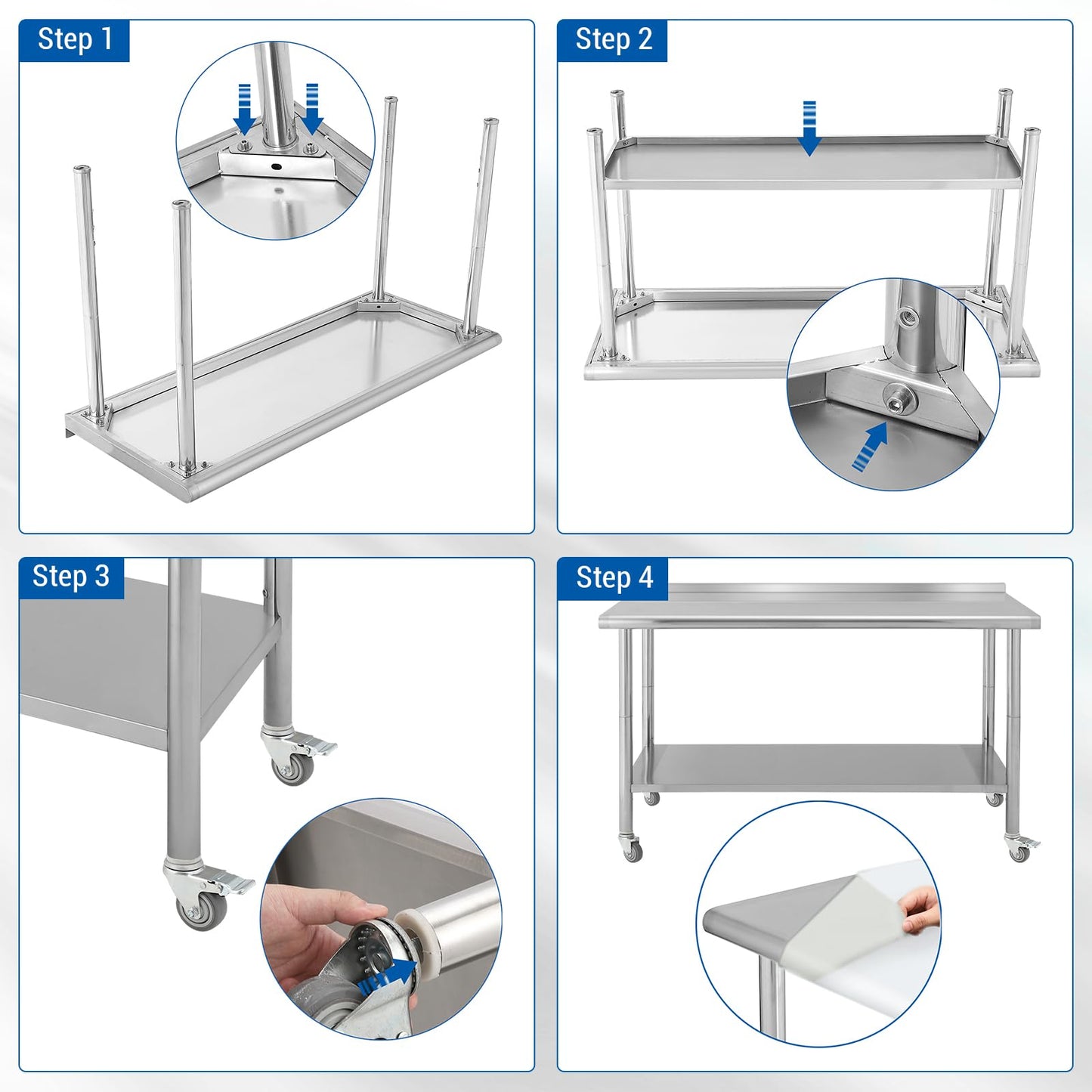 Step 1

Step 2

Step 3

Step 4