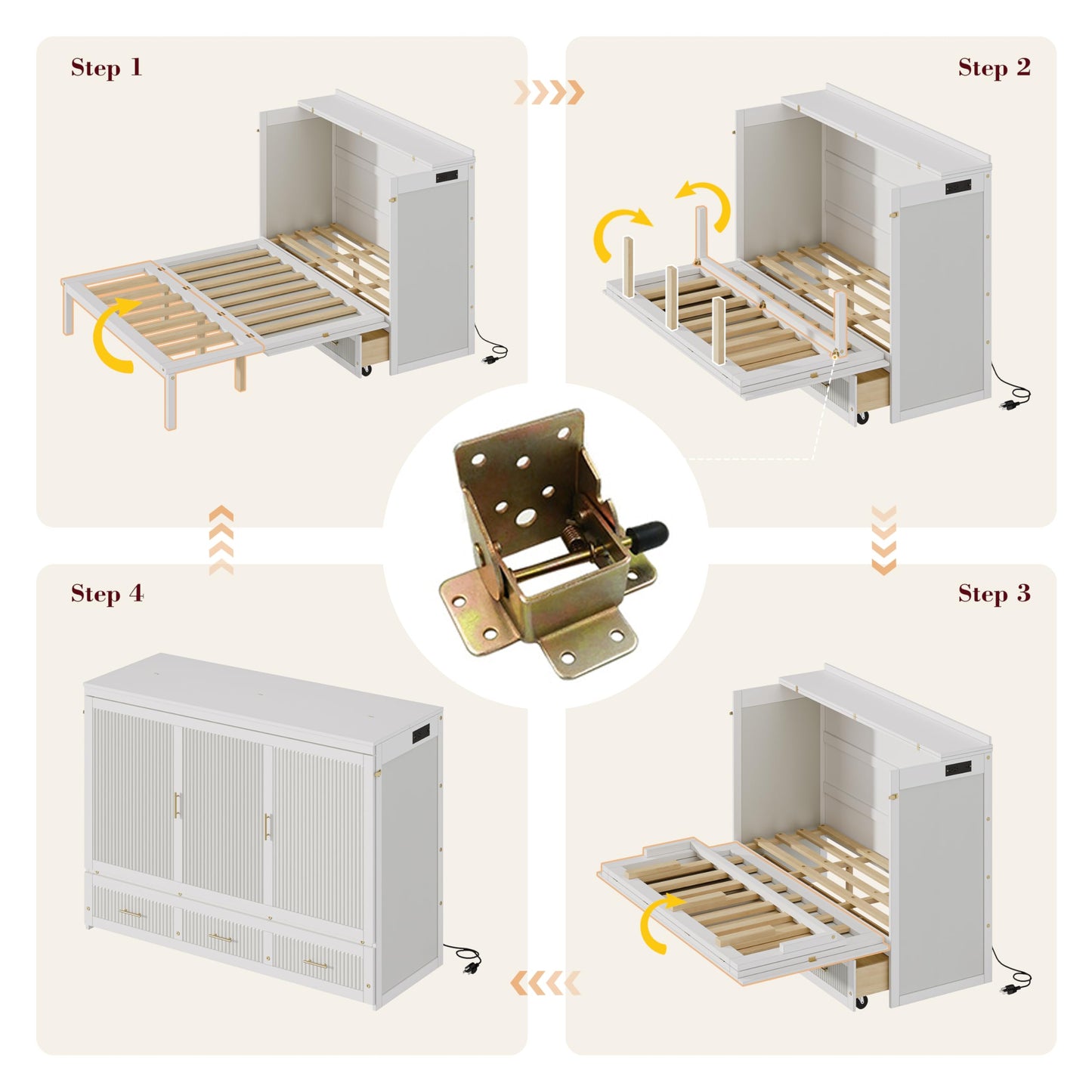 Step 1

Step 2

Step 4

Step 3