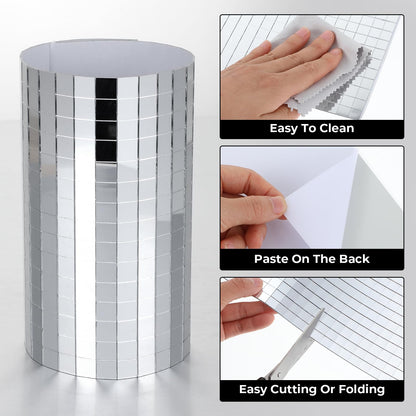 Easy To Clean

Paste On The Back

Easy Cutting Or Folding