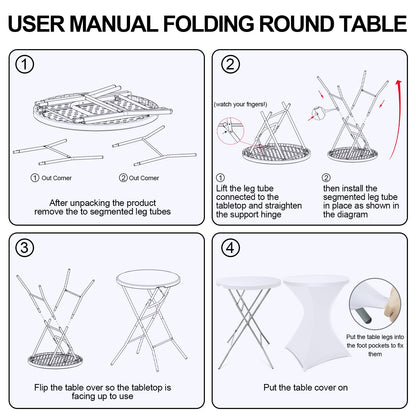 USER MANUAL FOLDING ROUND TABLE

①

① Out Corner

② Out Corner

After unpacking the product remove the to segmented leg tubes

②

(watch your fngers!)

①
Lift the leg tube connected to the tabletop and straighten the support hinge

②
then install the segmented leg tube in place as shown in the diagram

③

Flip the table over so the tabletop is facing up to use

④

Put the table legs into the foot pockets to fix them

Put the table cover on