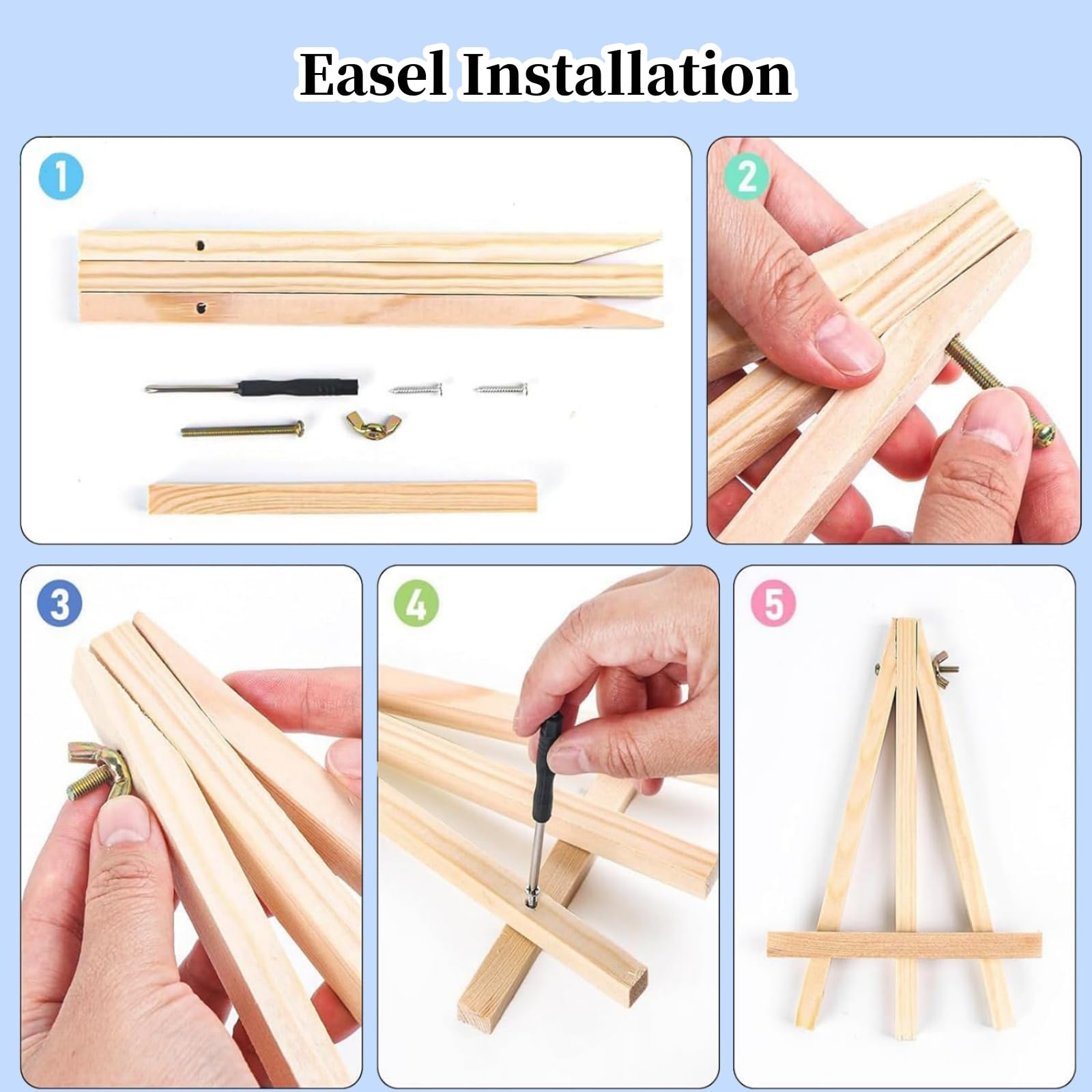 Easel Installation

1

2

3

4

5