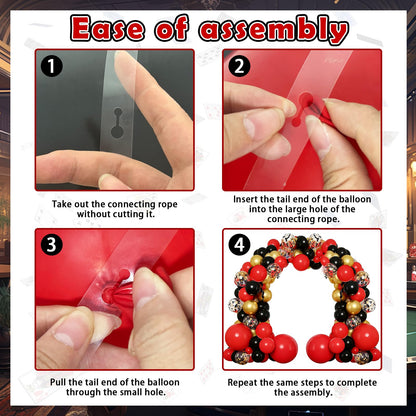 Ease of assembly

1

Take out the connecting rope without cutting it.

2

Insert the tail end of the balloon into the large hole of the connecting rope.

3

Pull the tail end of the balloon through the small hole.

4

Repeat the same steps to complete the assembly.