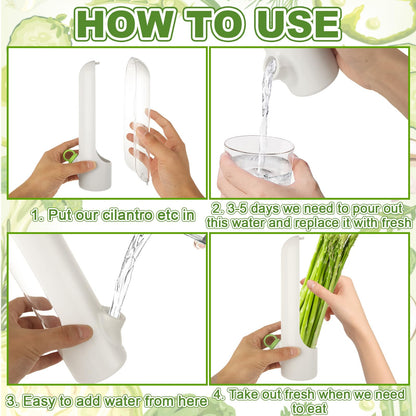 HOW TO USE

1. Put our cilantro etc in

2. 3-5 days we need to pour out this water and replace it with fresh

3. Easy to add water from here

4. Take out fresh when we need to eat